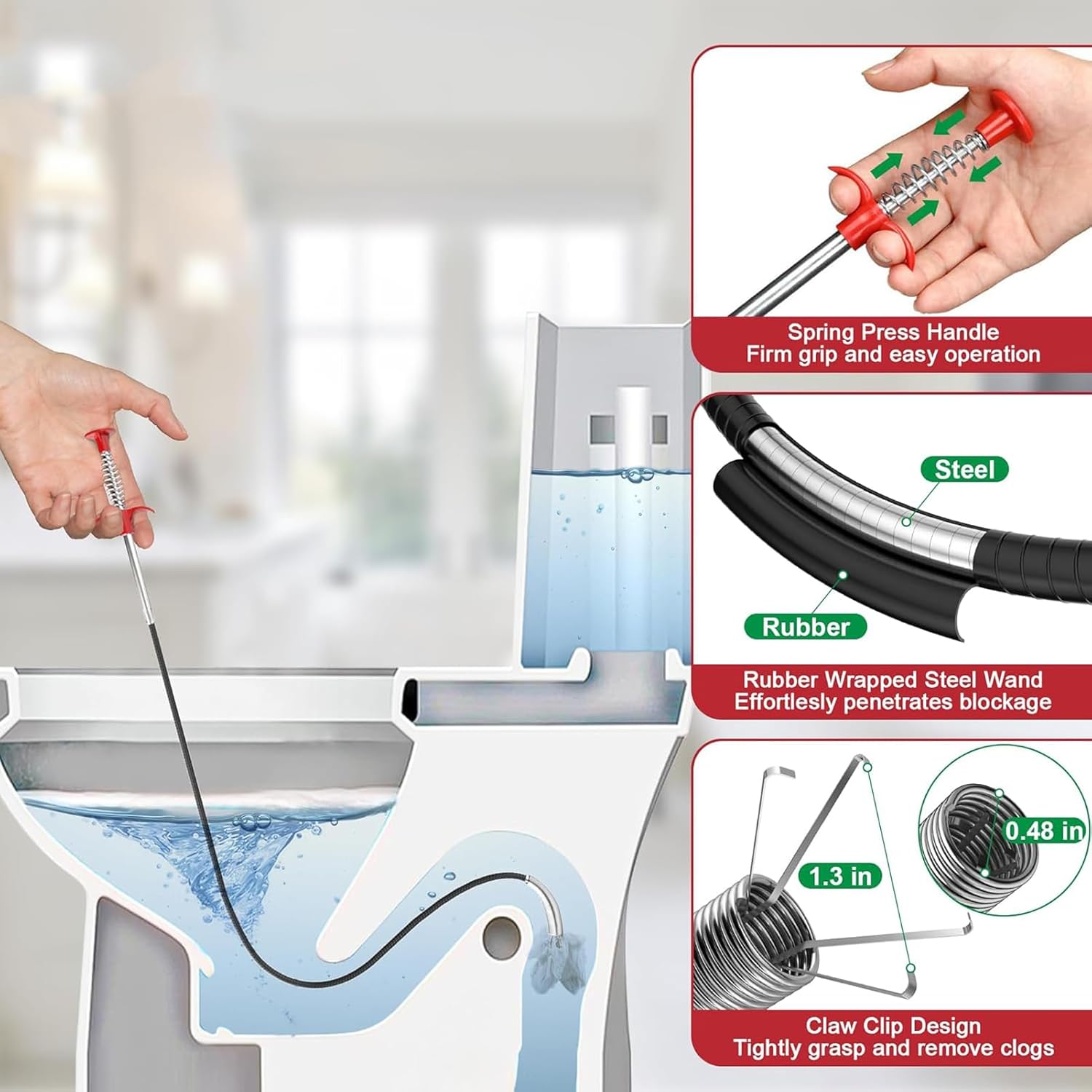 Spring Press Handle
Firm grip and easy operation

Steel

Rubber

Rubber Wrapped Steel Wand
Effortlesly penetrates blockage

1.3 in

0.48 in

Claw Clip Design
Tightly grasp and remove clogs