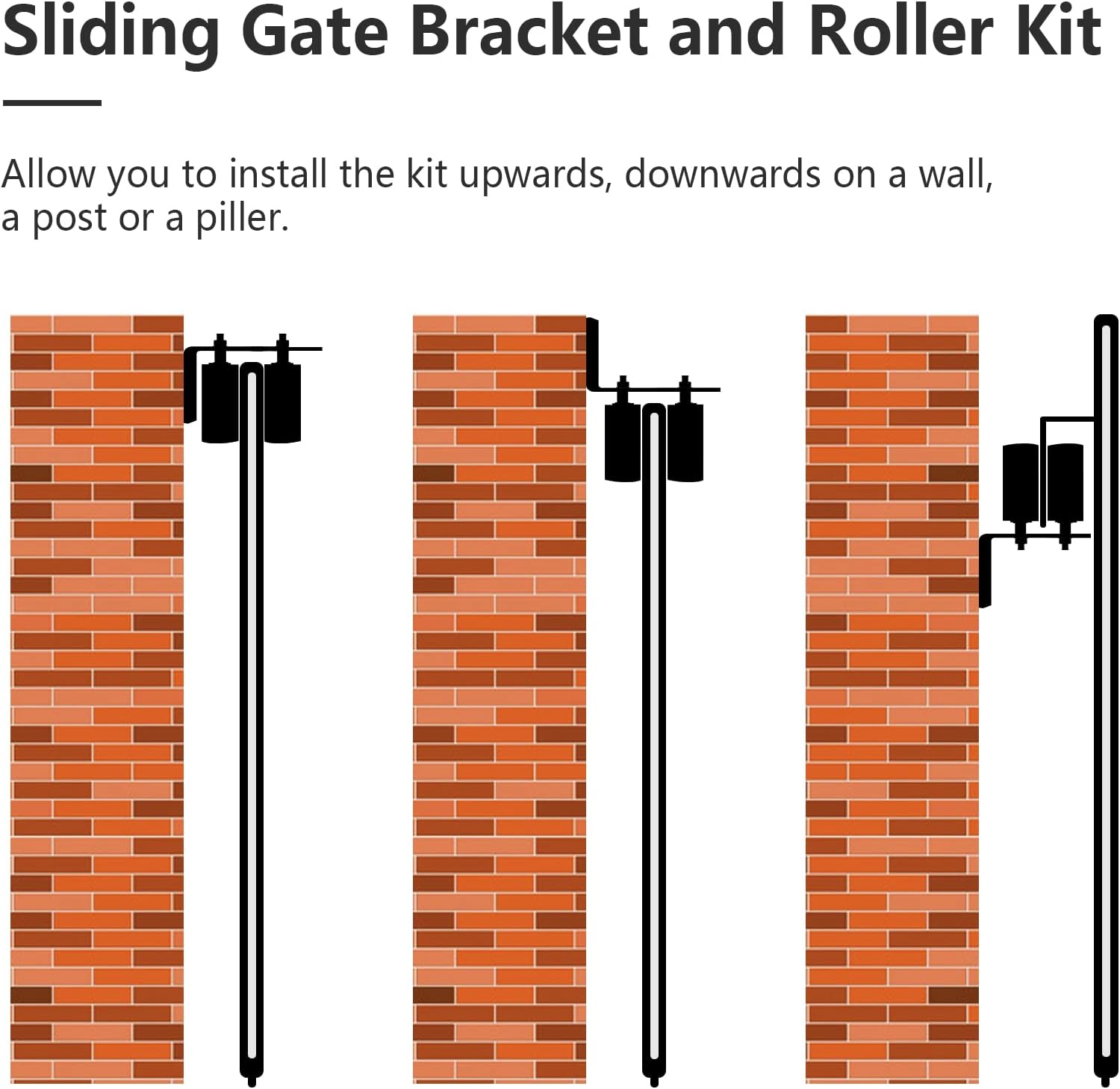 Sliding Gate Bracket and Roller Kit

Allow you to install the kit upwards, downwards on a wall, a post or a piller.