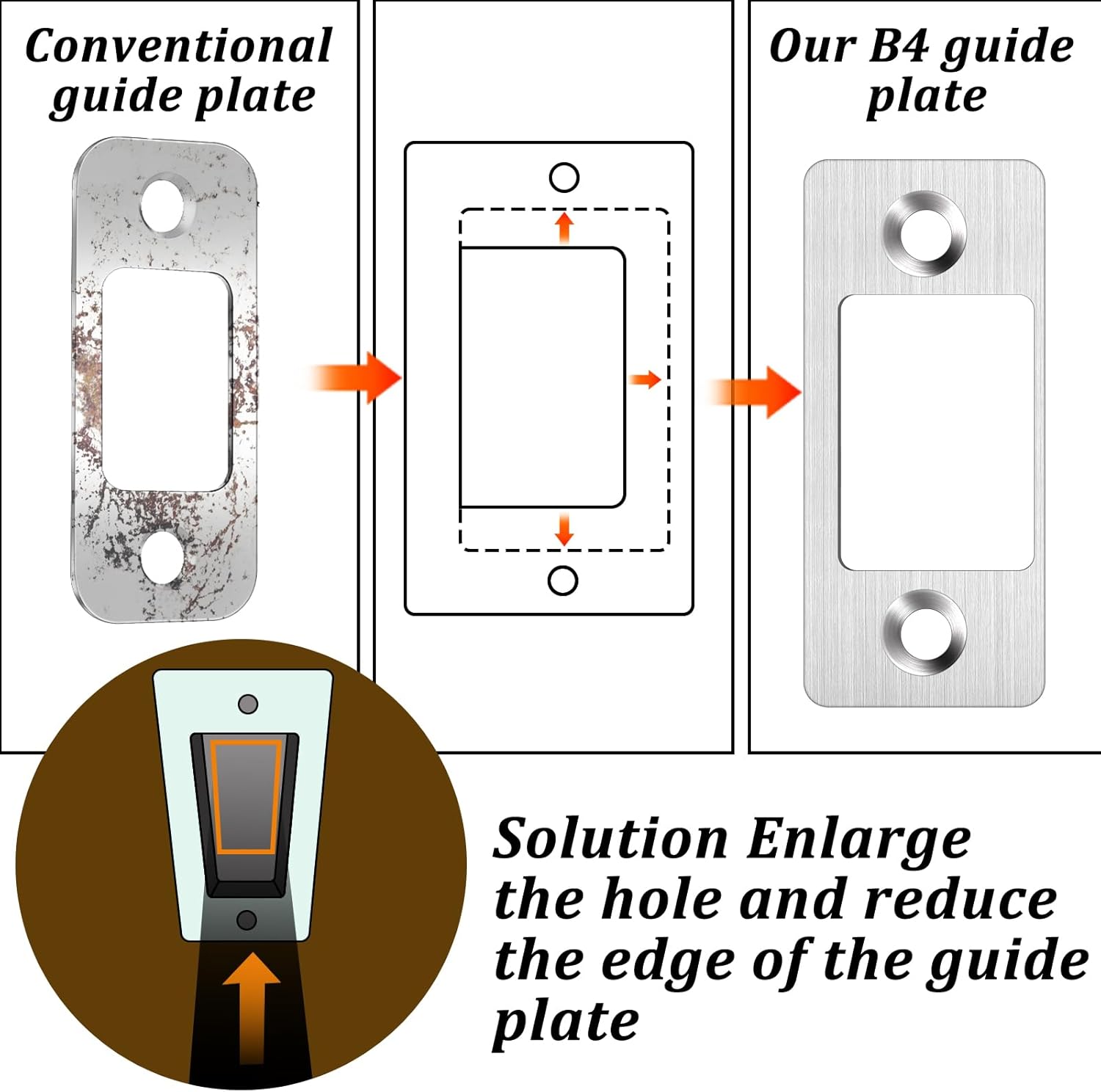 Conventional guide plate

Our B4 guide plate

Solution Enlarge the hole and reduce the edge of the guide plate