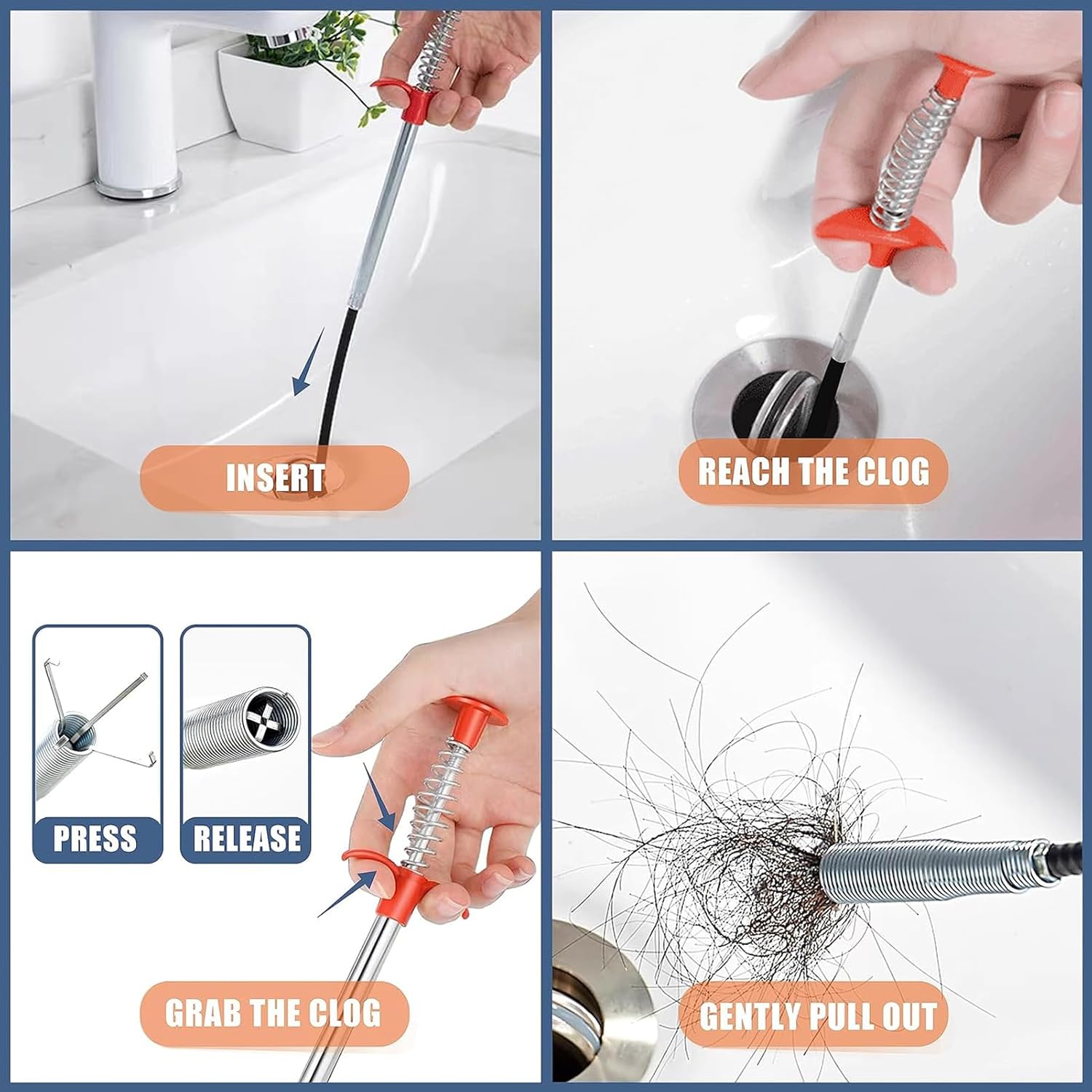 INSERT

REACH THE CLOG

PRESS

RELEASE

GRAB THE CLOG

GENTLY PULL OUT