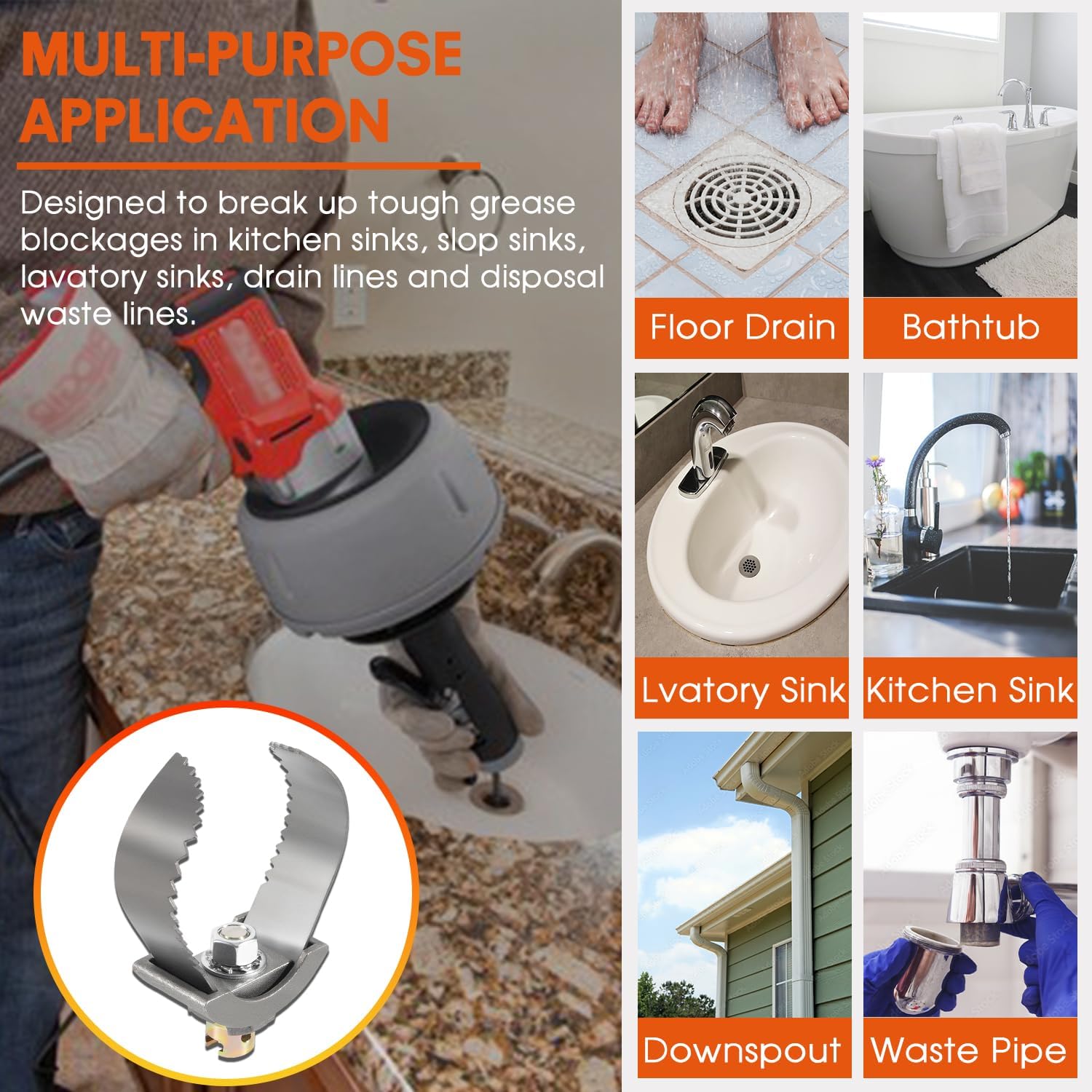 MULTI-PURPOSE APPLICATION

Designed to break up tough grease blockages in kitchen sinks, slop sinks, lavatory sinks, drain lines and disposal waste lines.

Floor Drain

Bathtub

Lvatory Sink

Kitchen Sink

Downspout

Waste Pipe