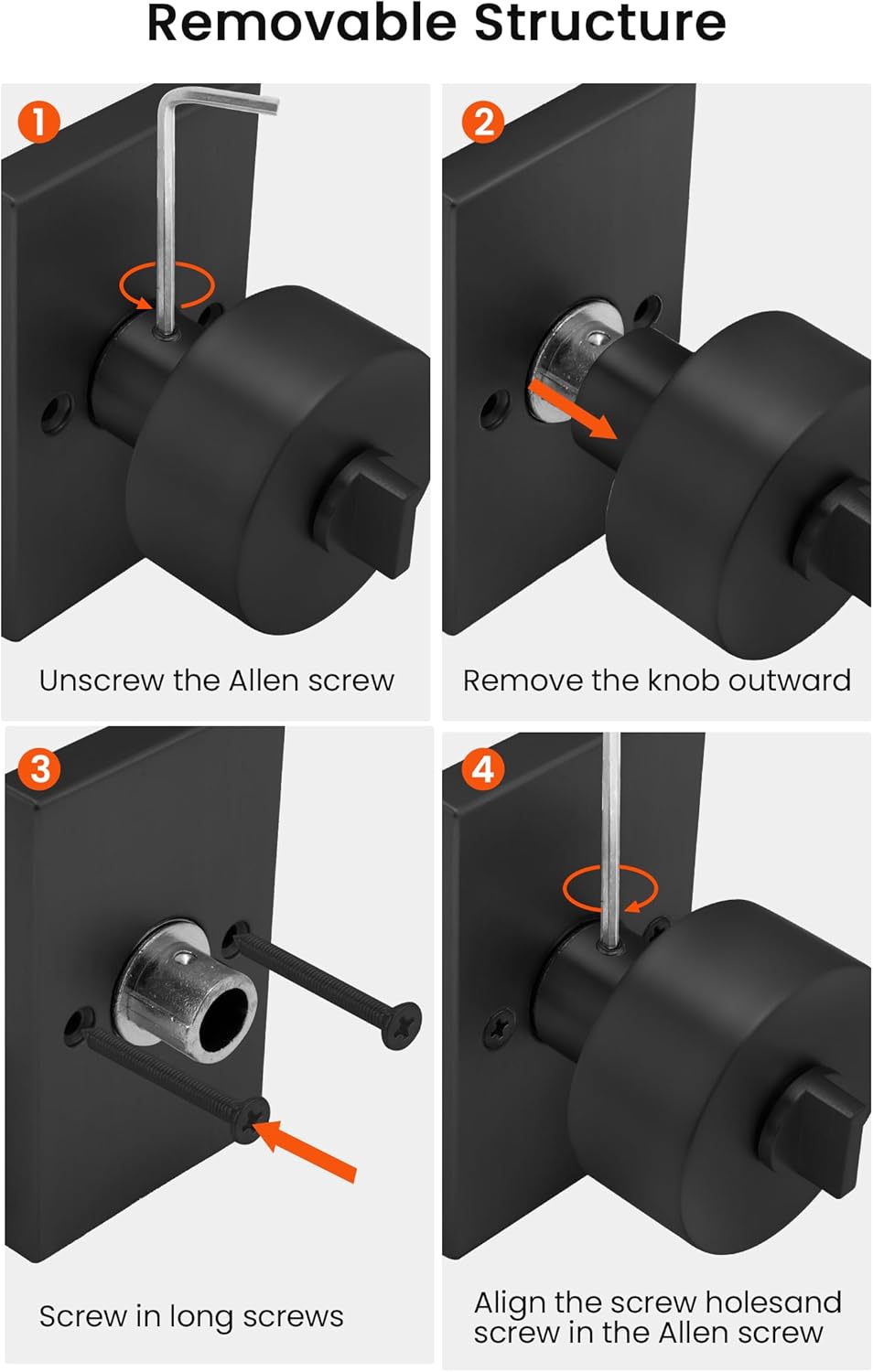 Removable Structure

1

Unscrew the Allen screw

2

Remove the knob outward

3

Screw in long screws

4

Align the screw holesand screw in the Allen screw