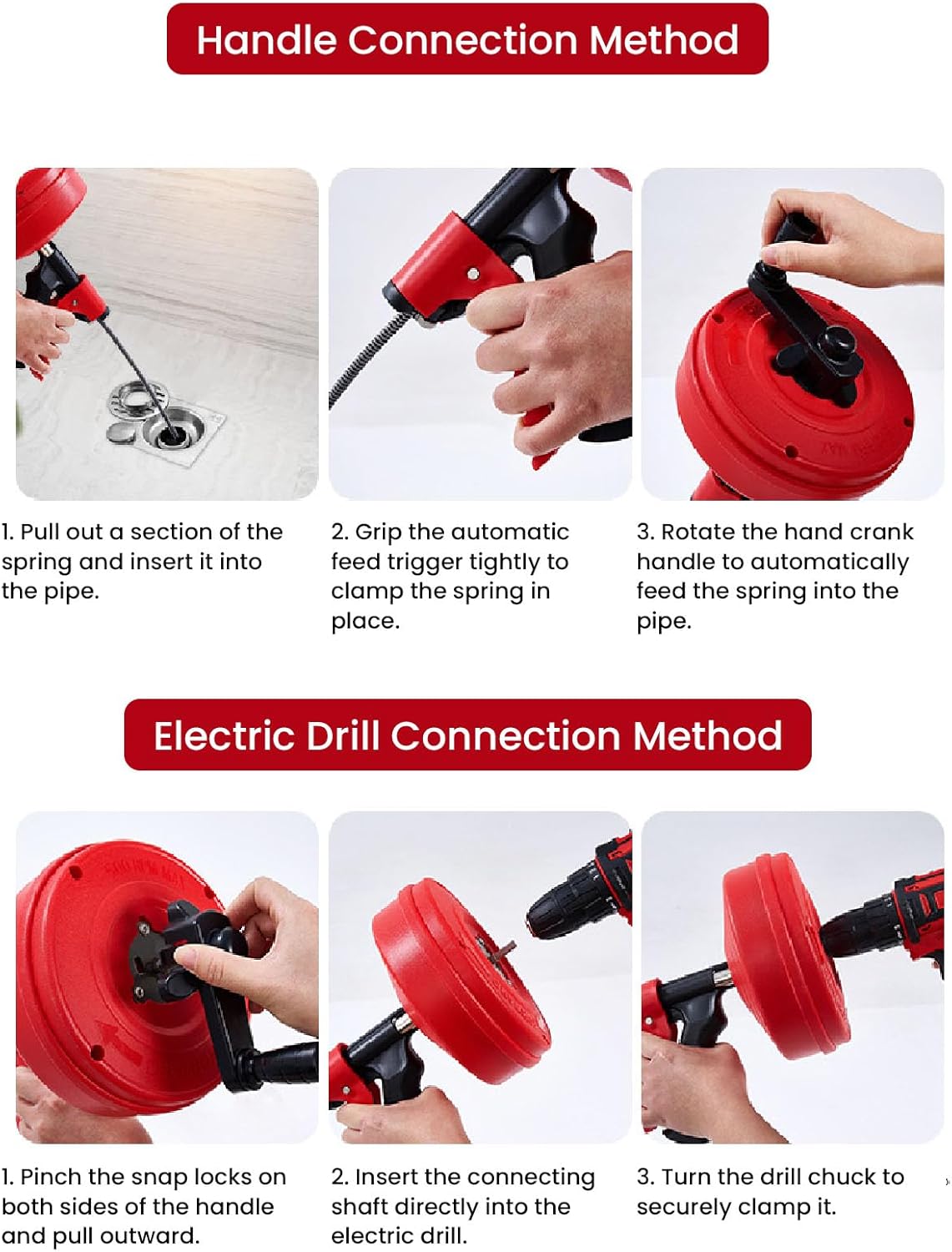 Handle Connection Method

1. Pull out a section of the spring and insert it into the pipe.

2. Grip the automatic feed trigger tightly to clamp the spring in place.

3. Rotate the hand crank handle to automatically feed the spring into the pipe.

Electric Drill Connection Method

1. Pinch the snap locks on both sides of the handle and pull outward.

2. Insert the connecting shaft directly into the electric drill.

3. Turn the drill chuck to securely clamp it.