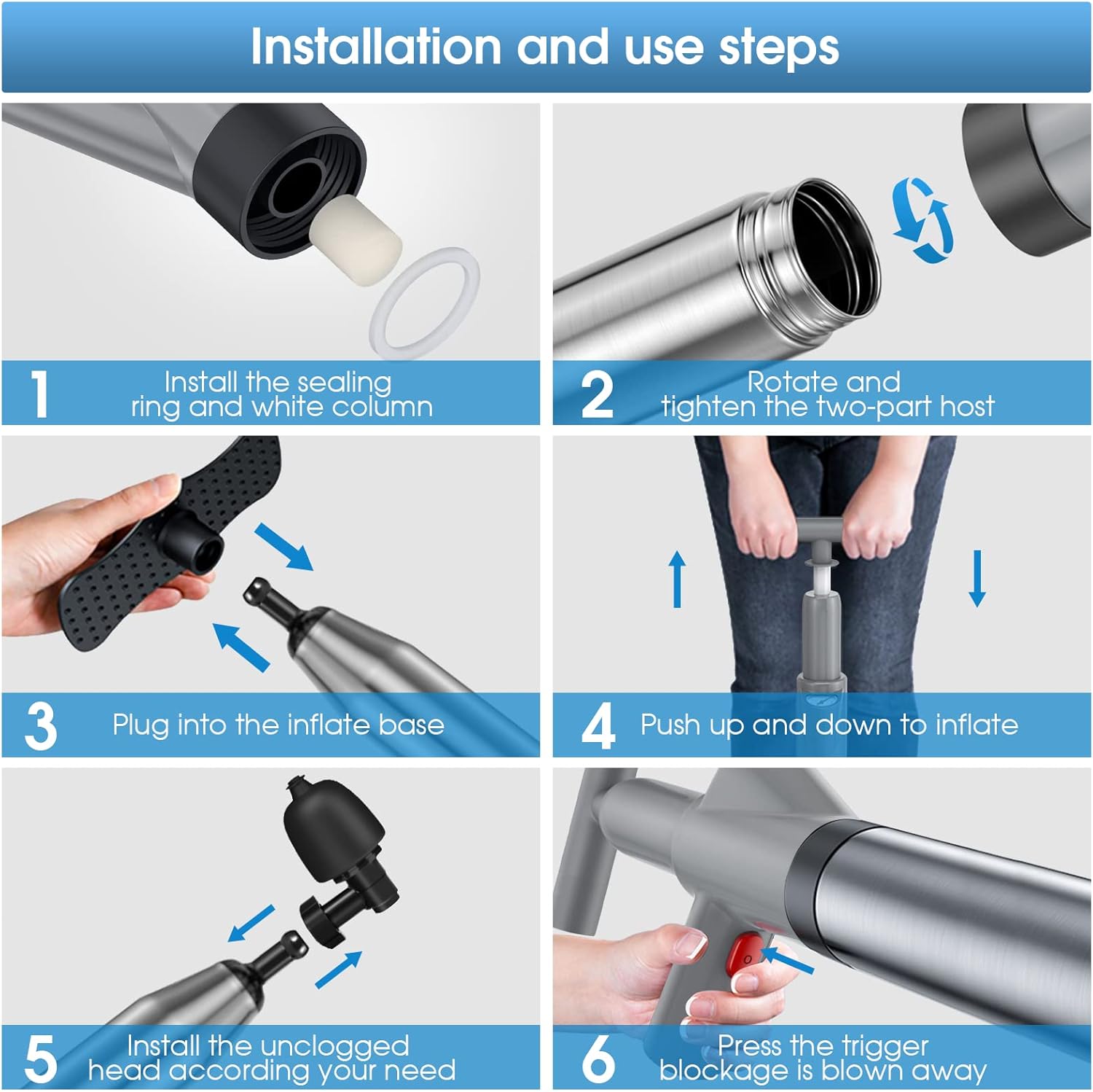 Installation and use steps

1 Install the sealing ring and white column

2 Rotate and tighten the two-part host

3 Plug into the inflate base

4 Push up and down to inflate

5 Install the unclogged head according your need

6 Press the trigger blockage is blown away