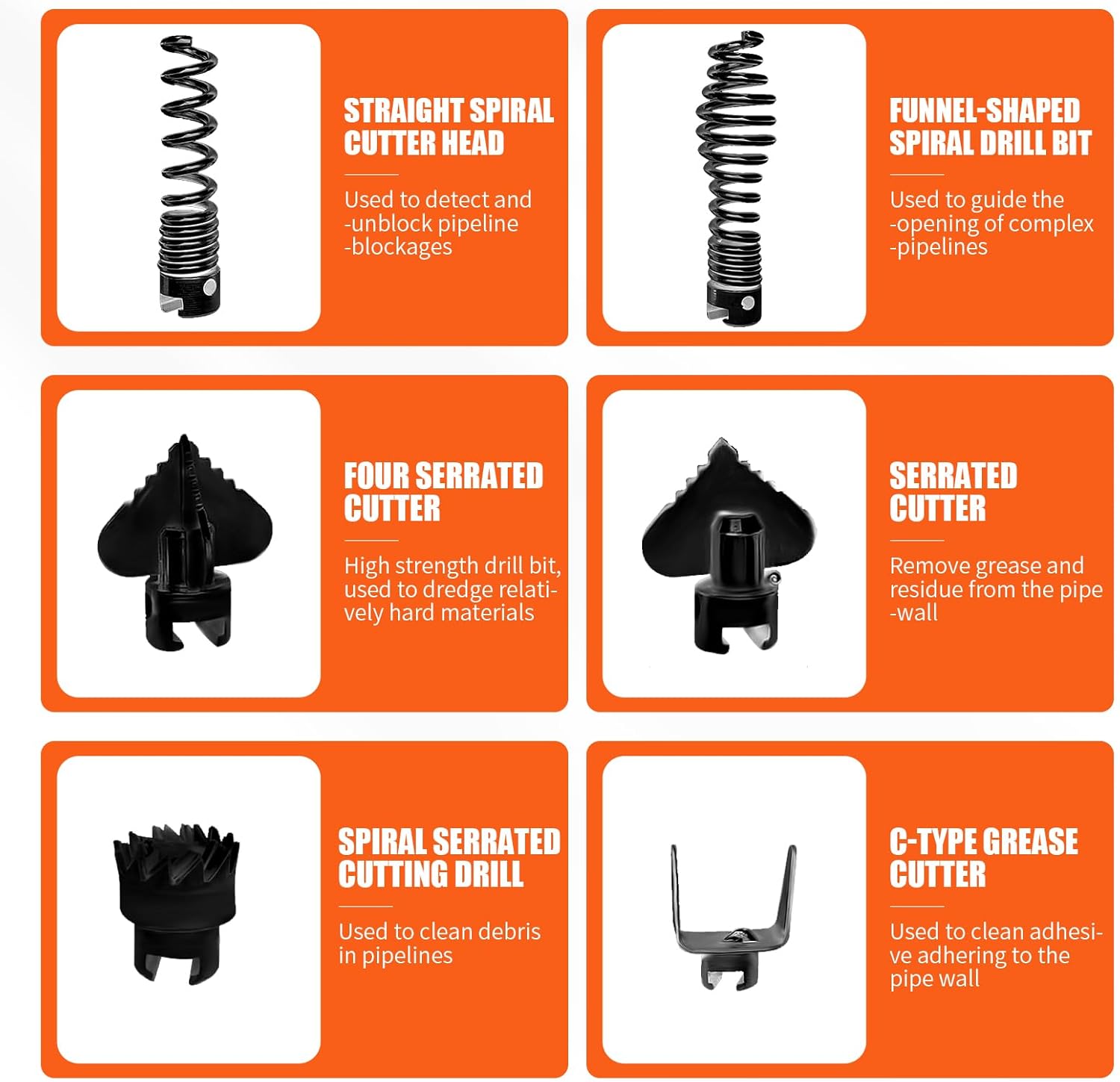 STRAIGHT SPIRAL CUTTER HEAD

Used to detect and -unblock pipeline -blockages

FUNNEL-SHAPED SPIRAL DRILL BIT

Used to guide the -opening of complex -pipelines

FOUR SERRATED CUTTER

High strength drill bit, used to dredge relatively hard materials

SERRATED CUTTER

Remove grease and residue from the pipe -wall

SPIRAL SERRATED CUTTING DRILL

Used to clean debris in pipelines

C-TYPE GREASE CUTTER

Used to clean adhesive adhering to the pipe wall