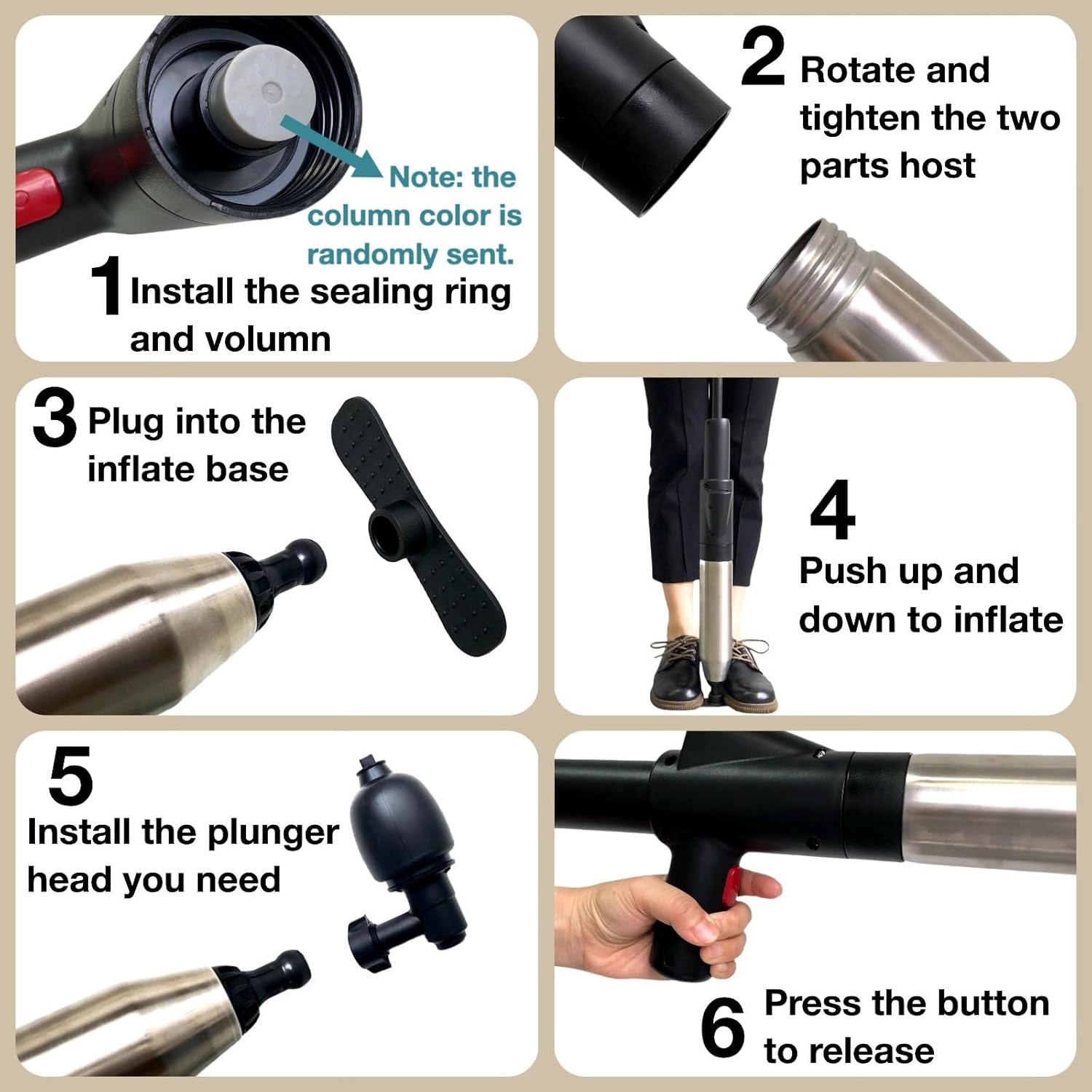 Note: the column color is randomly sent.

1 Install the sealing ring and volumn

2 Rotate and tighten the two parts host

3 Plug into the inflate base

4 Push up and down to inflate

5 Install the plunger head you need

6 Press the button to release