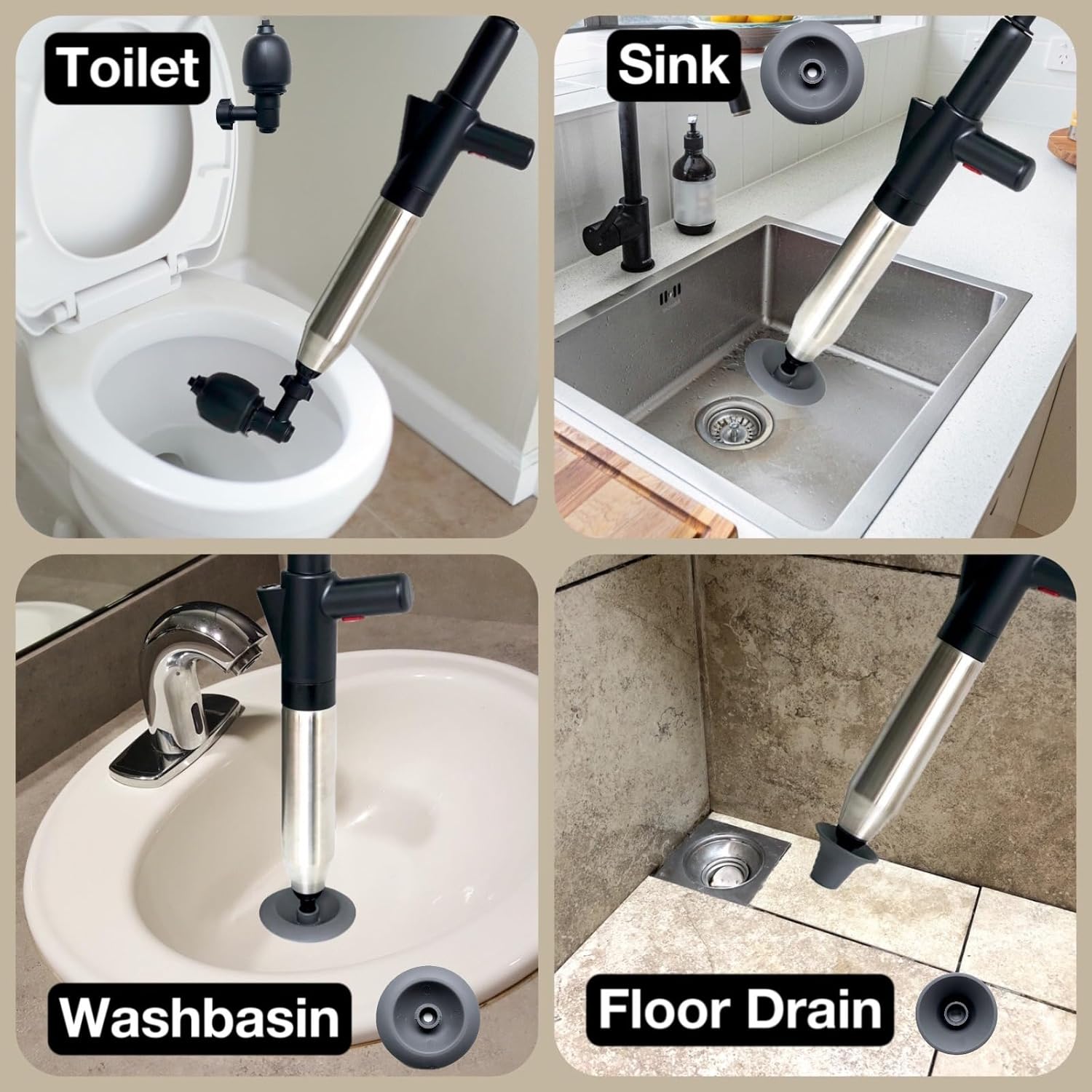 Toilet

Sink

Washbasin

Floor Drain