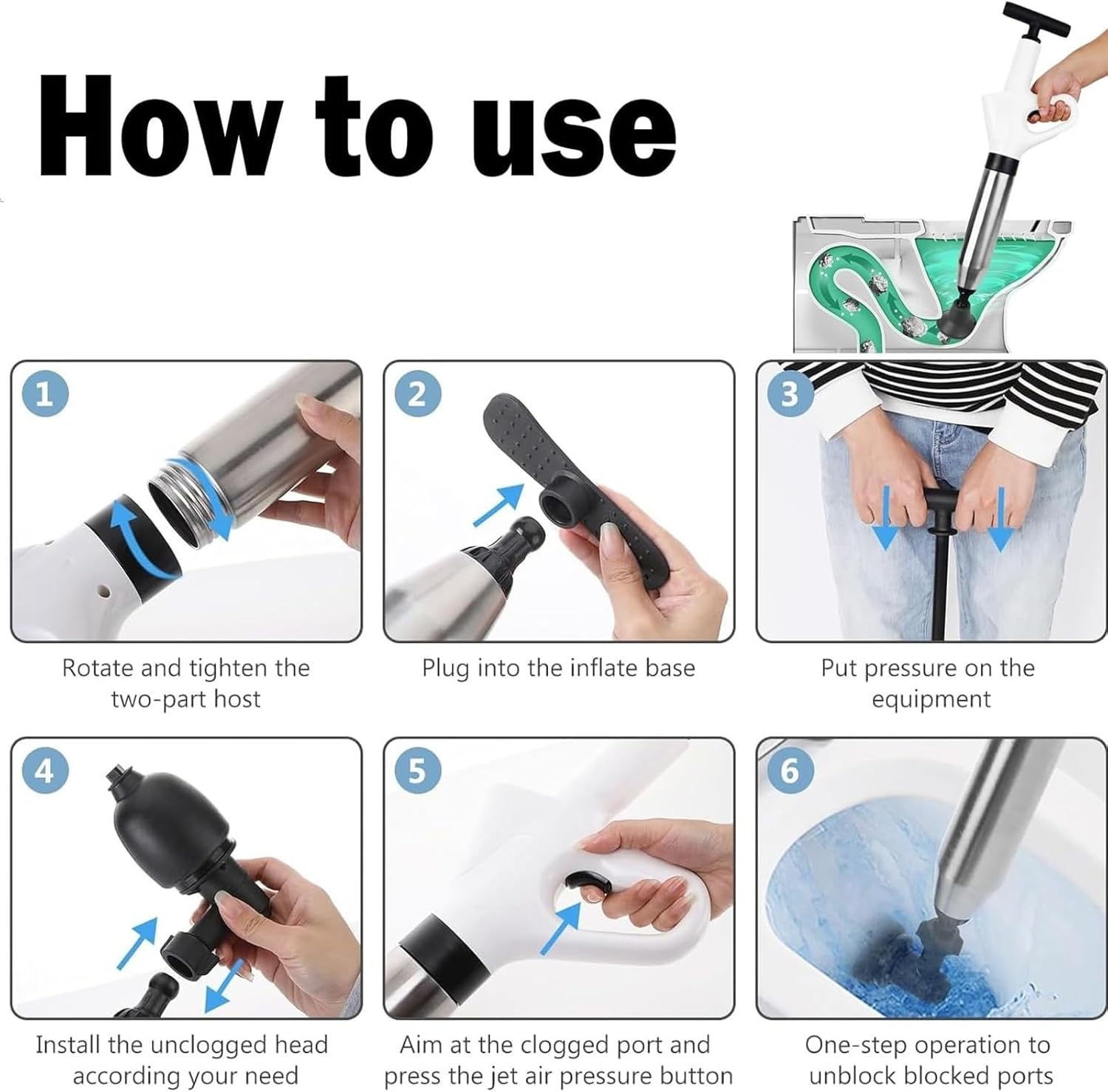 How to use

1

Rotate and tighten the two-part host

2

Plug into the inflate base

3

Put pressure on the equipment

4

Install the unclogged head according your need

5

Aim at the clogged port and press the jet air pressure button

6

One-step operation to unblock blocked ports