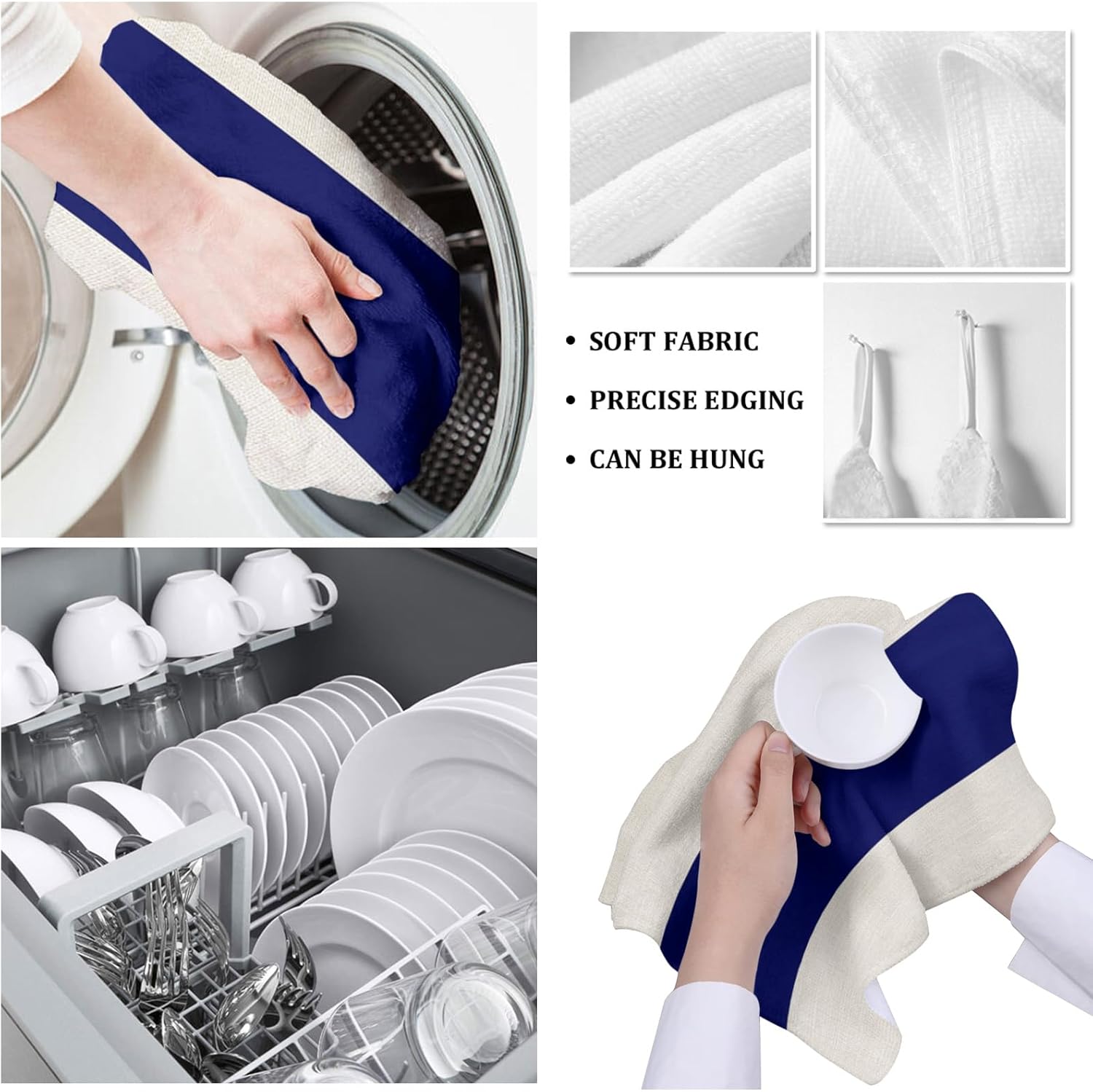 • SOFT FABRIC

• PRECISE EDGING

• CAN BE HUNG