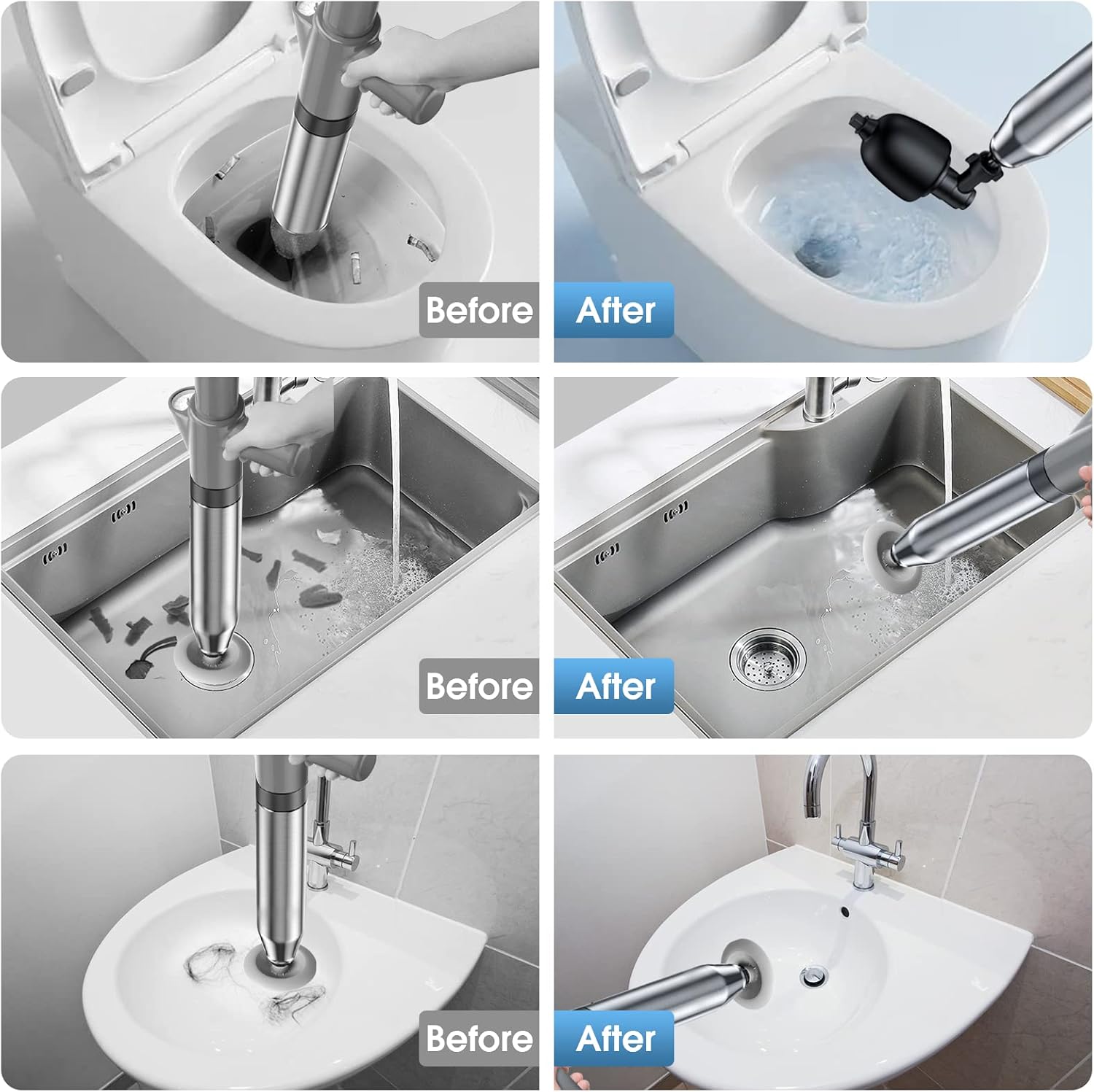 Before

After

Before

After

Before

After