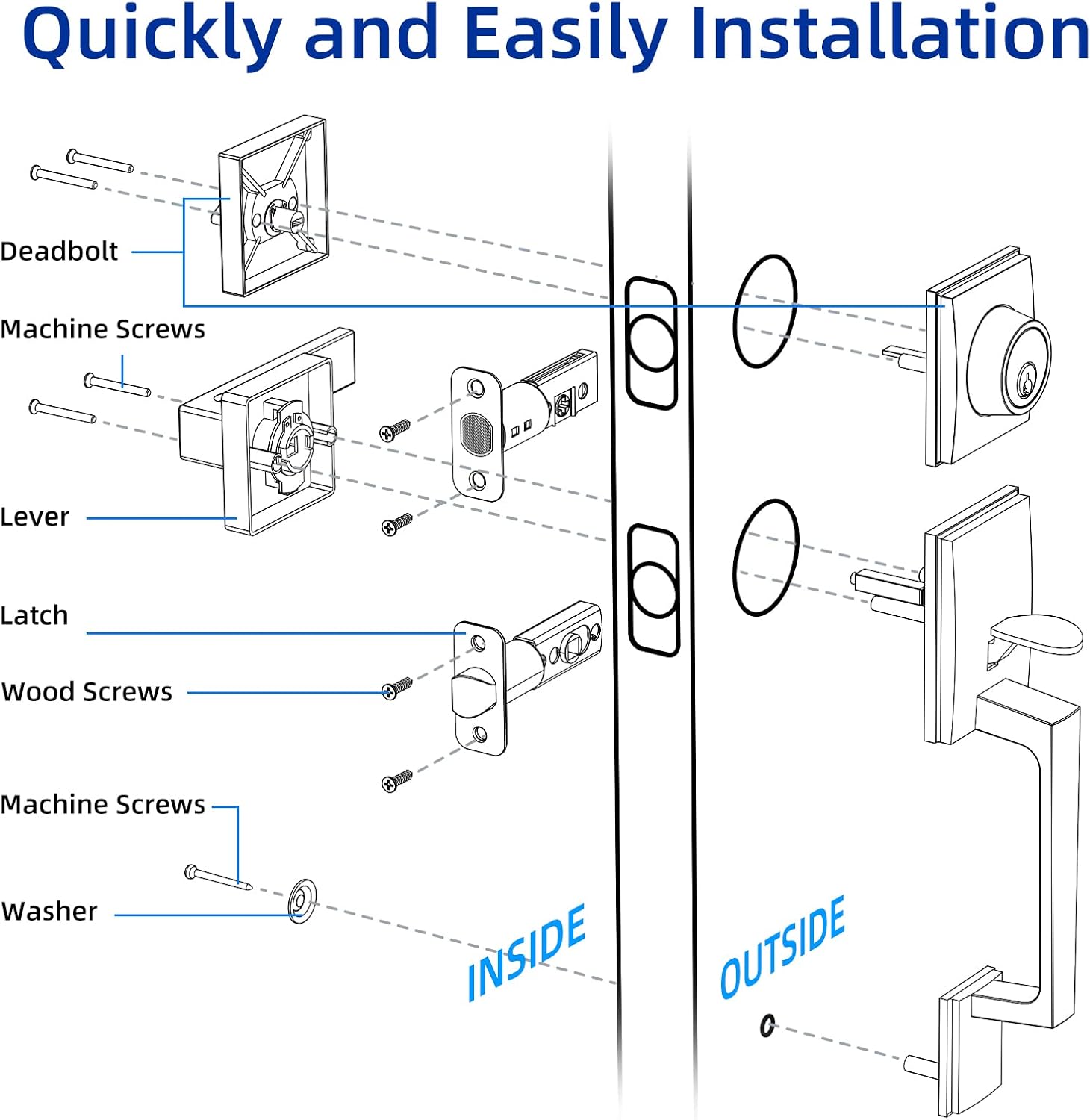 Quickly and Easily Installation

Deadbolt

Machine Screws

Lever

Latch

Wood Screws

Machine Screws

Washer

INSIDE

OUTSIDE