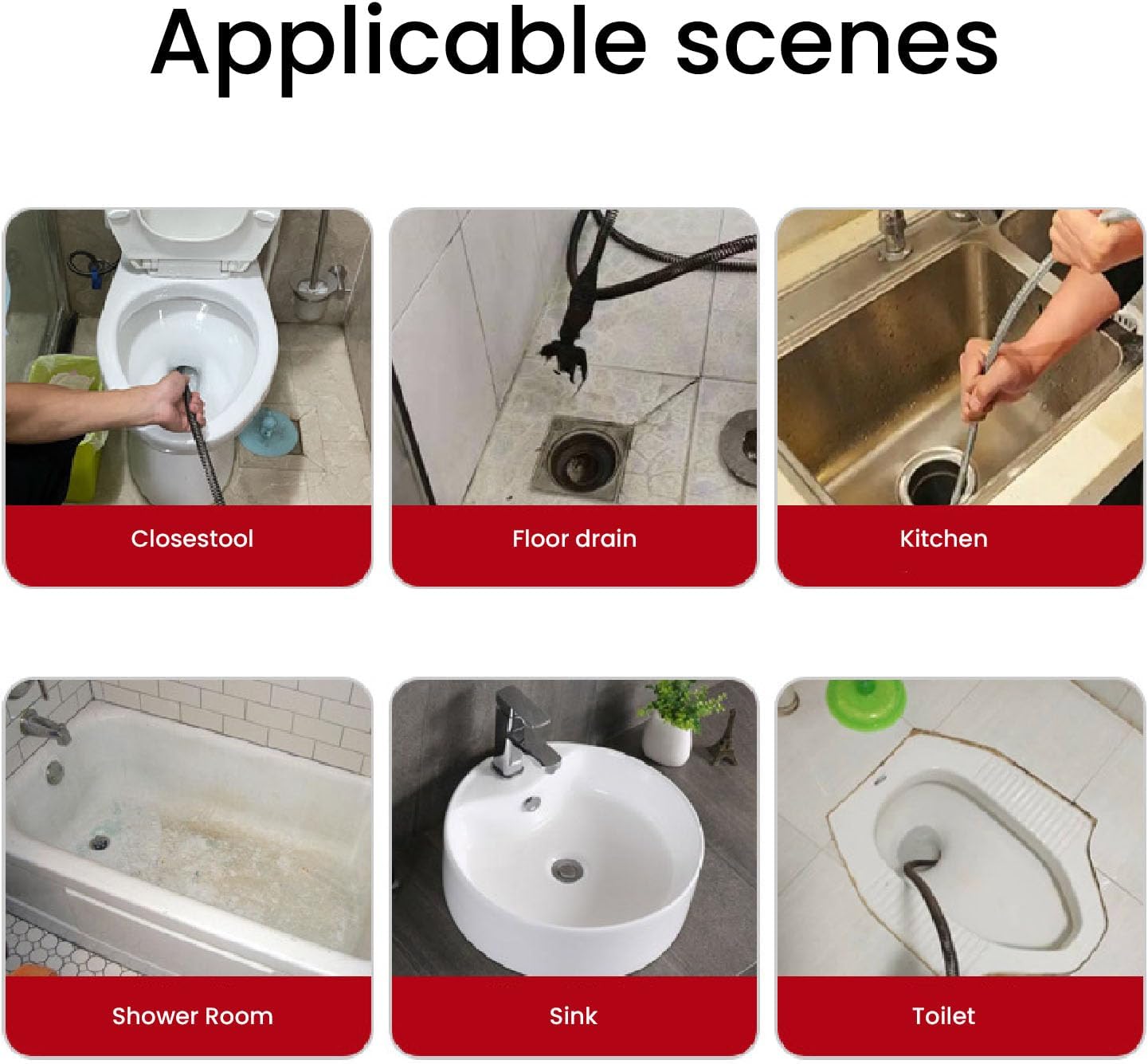 Applicable scenes

Closestool

Floor drain

Kitchen

Shower Room

Sink

Toilet