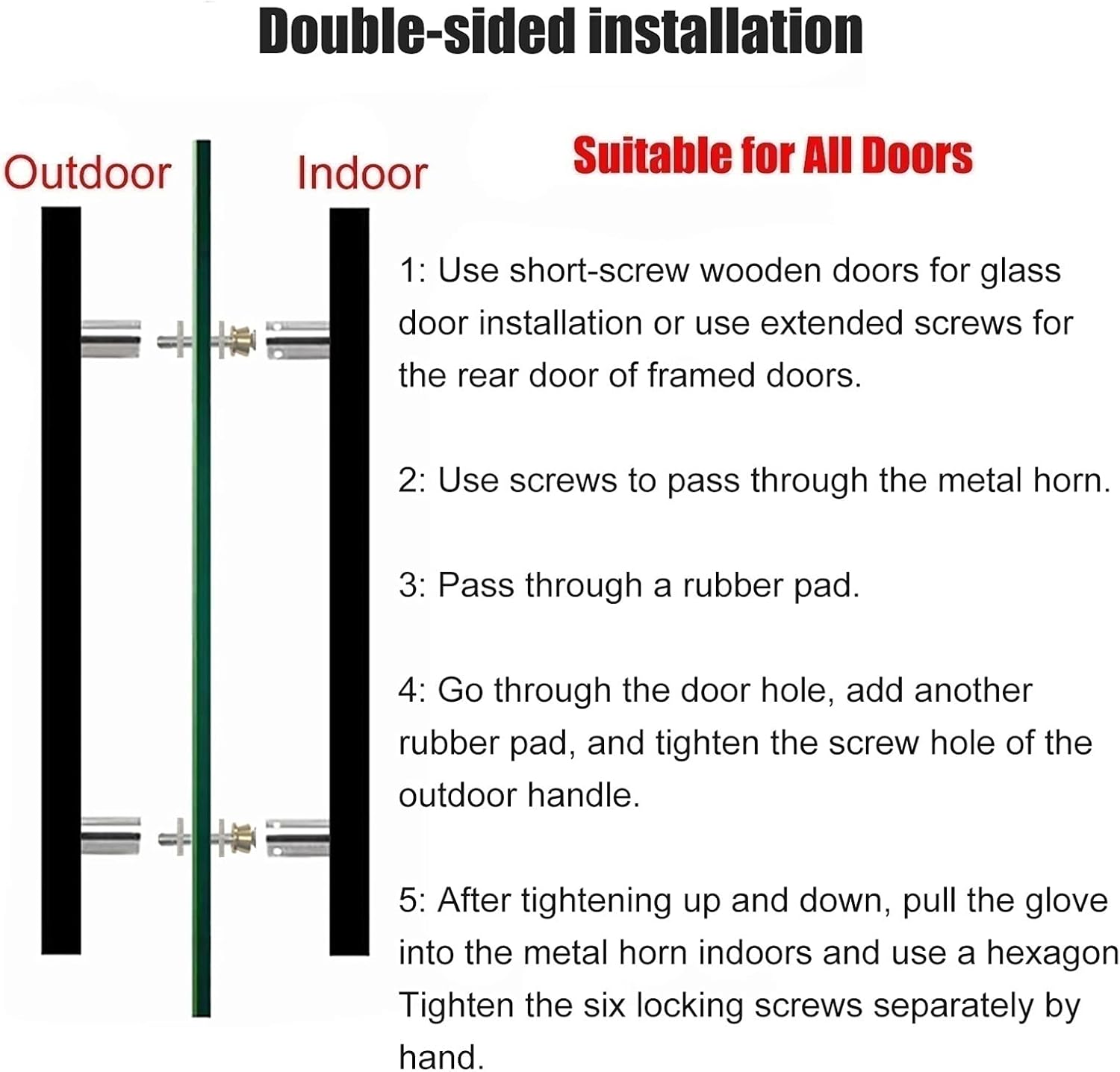 Double-sided installation

Outdoor

Indoor

Suitable for All Doors

1: Use short-screw wooden doors for glass door installation or use extended screws for the rear door of framed doors.

2: Use screws to pass through the metal horn.

3: Pass through a rubber pad.

4: Go through the door hole, add another rubber pad, and tighten the screw hole of the outdoor handle.

5: After tightening up and down, pull the glove into the metal horn indoors and use a hexagon Tighten the six locking screws separately by hand.