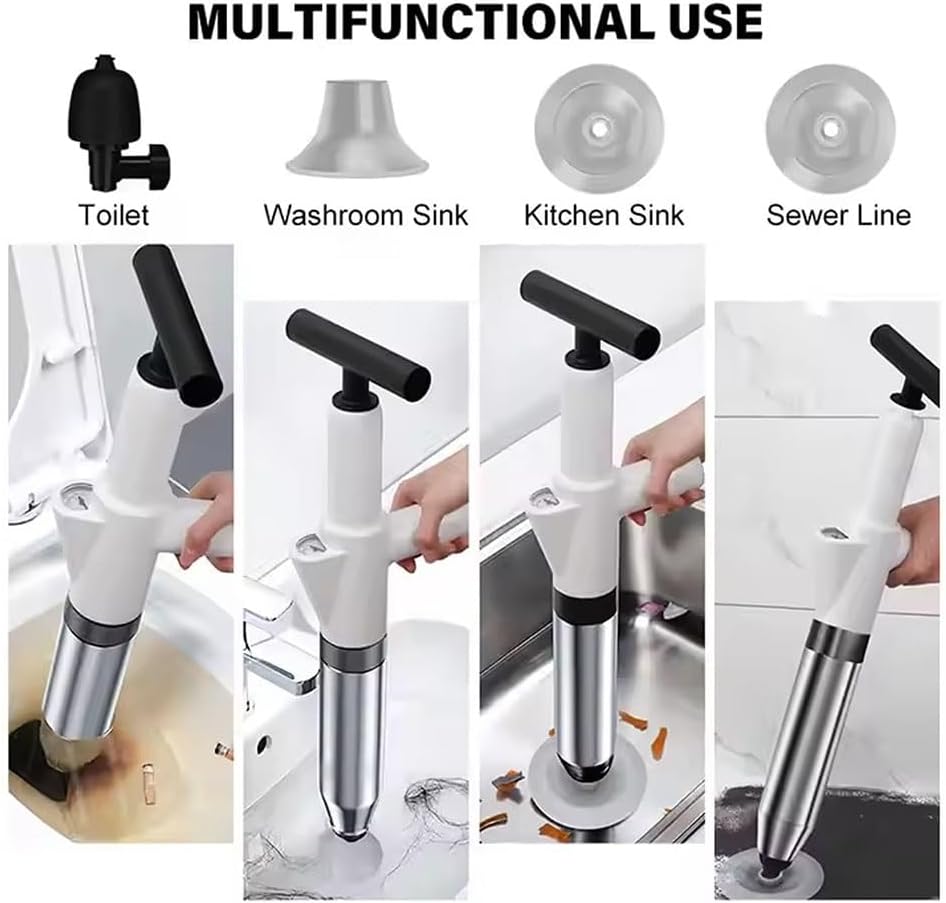 MULTIFUNCTIONAL USE

Toilet

Washroom Sink

Kitchen Sink

Sewer Line