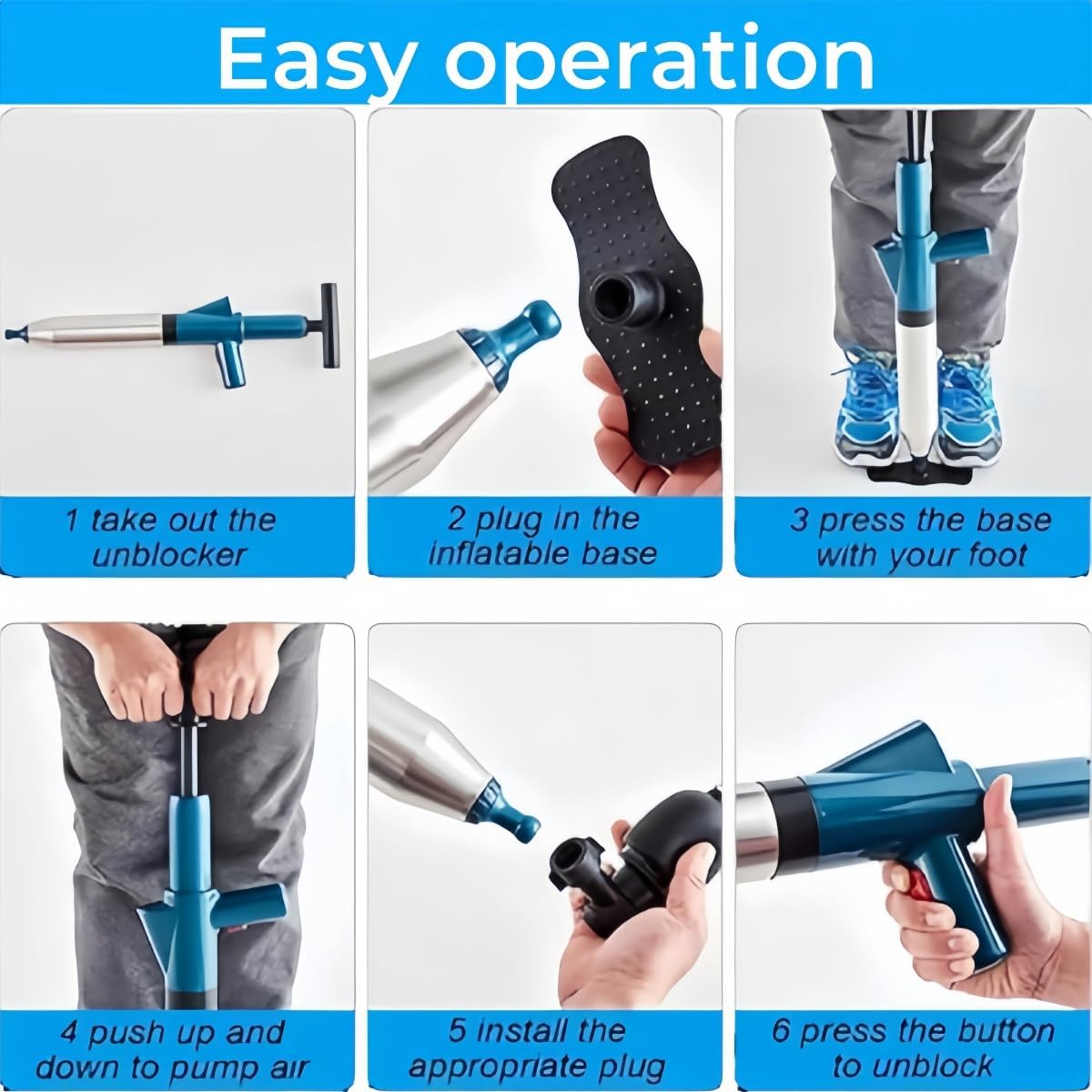 Easy operation

1 take out the unblocker

2 plug in the inflatable base

3 press the base with your foot

4 push up and down to pump air

5 install the appropriate plug

6 press the button to unblock