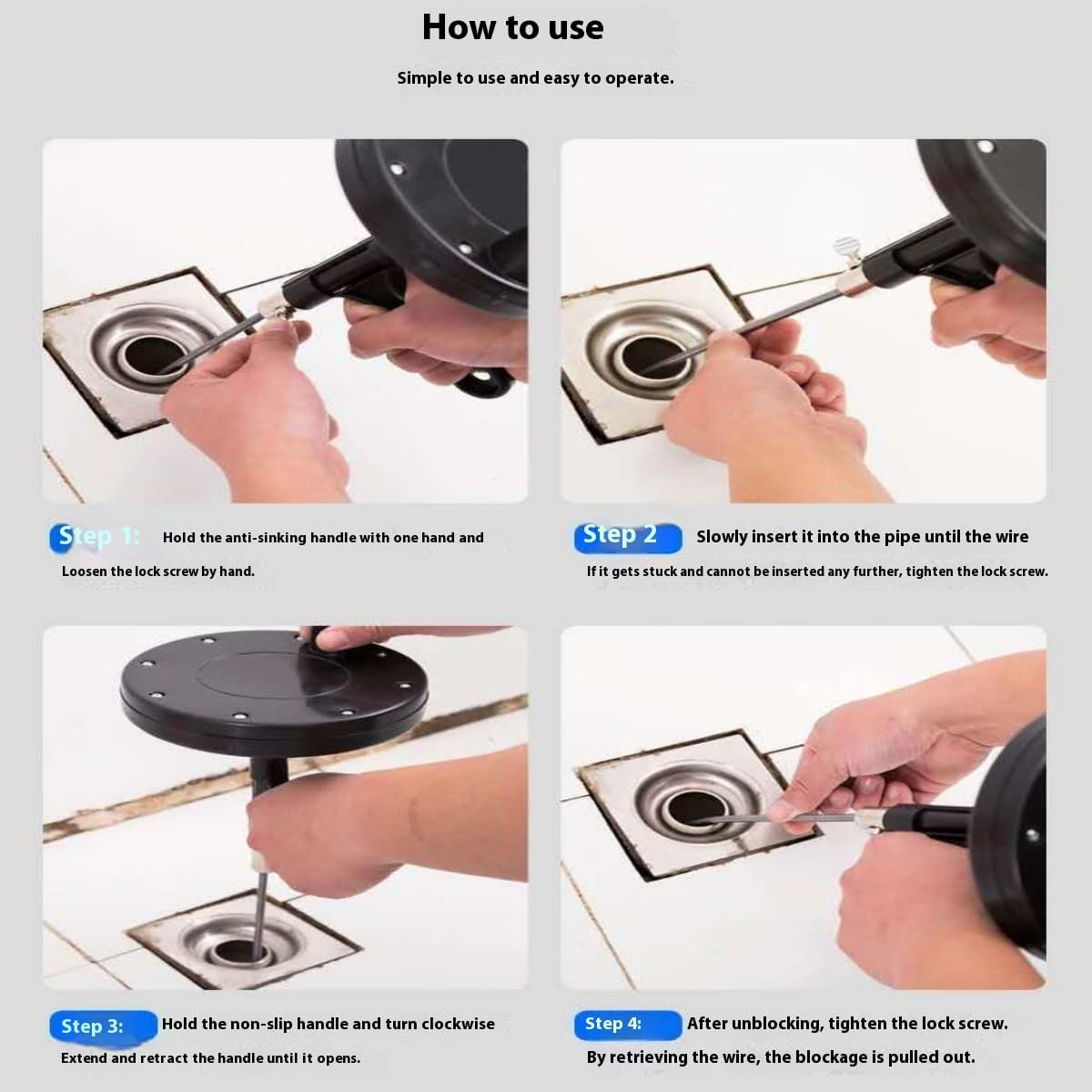 How to use

Simple to use and easy to operate.

Step 1: Hold the anti-sinking handle with one hand and

Loosen the lock screw by hand.

Step 2 Slowly insert it into the pipe until the wire

If it gets stuck and cannot be inserted any further, tighten the lock screw.

Step 3: Hold the non-slip handle and turn clockwise

Extend and retract the handle until it opens.

Step 4: After unblocking, tighten the lock screw.

By retrieving the wire, the blockage is pulled out.