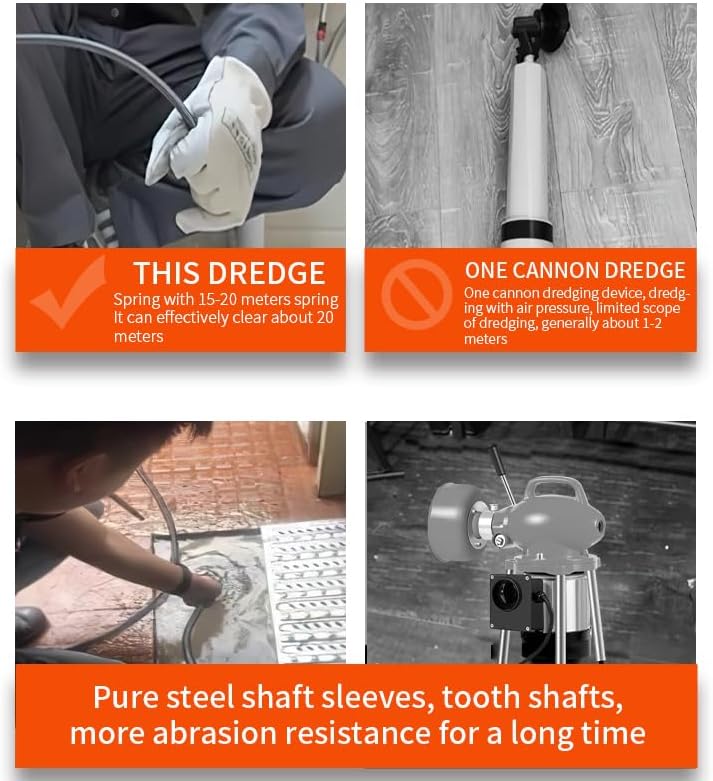 THIS DREDGE
Spring with 15-20 meters spring It can effectively clear about 20 meters

ONE CANNON DREDGE
One cannon dredging device, dredging with air pressure, limited scope of dredging, generally about 1-2 meters

Pure steel shaft sleeves, tooth shafts, more abrasion resistance for a long time