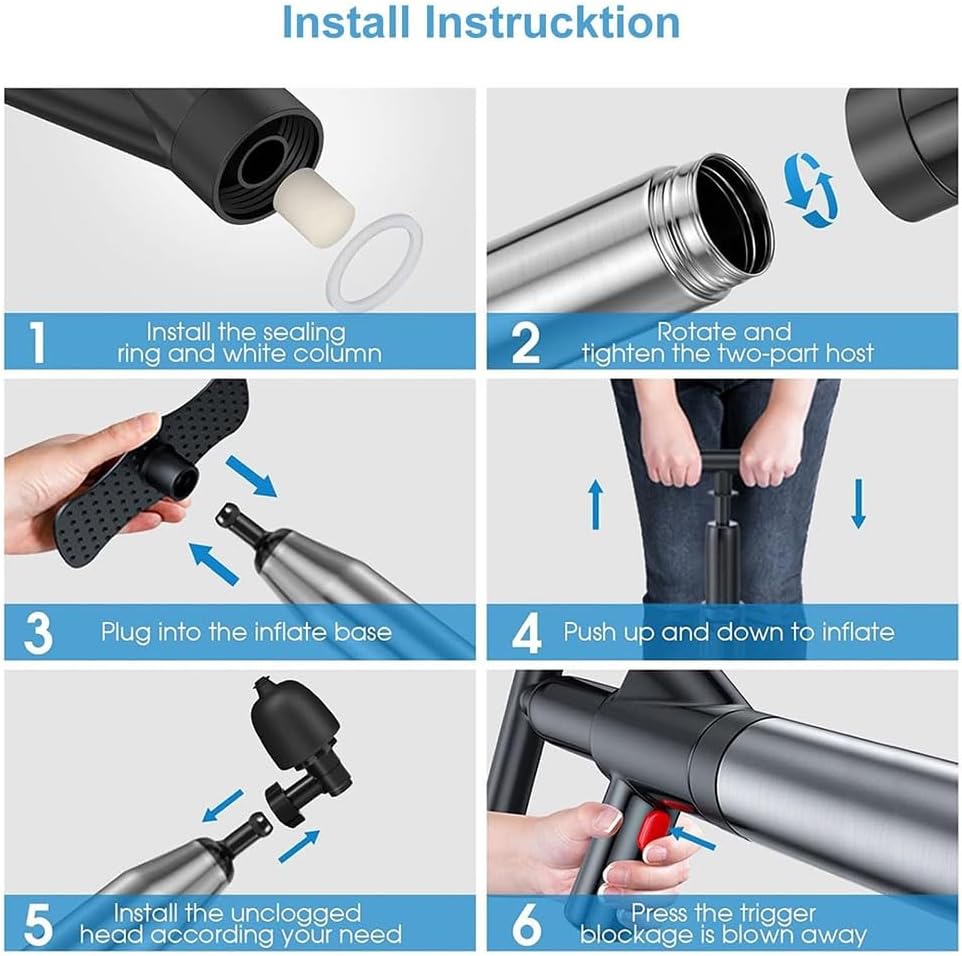 Install Instrucktion

1 Install the sealing ring and white column

2 Rotate and tighten the two-part host

3 Plug into the inflate base

4 Push up and down to inflate

5 Install the unclogged head according your need

6 Press the trigger blockage is blown away