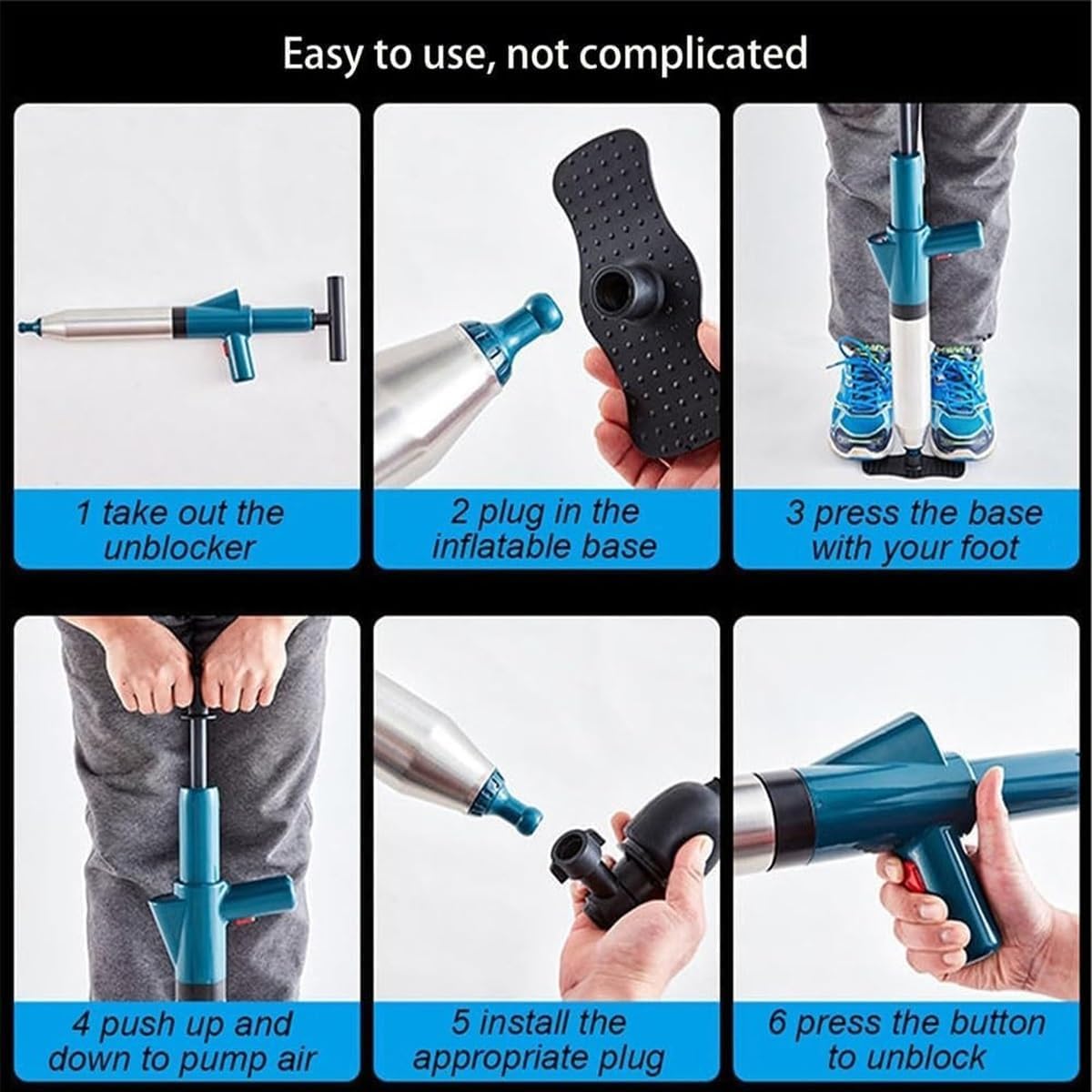 Easy to use, not complicated

1 take out the unblocker

2 plug in the inflatable base

3 press the base with your foot

4 push up and down to pump air

5 install the appropriate plug

6 press the button to unblock