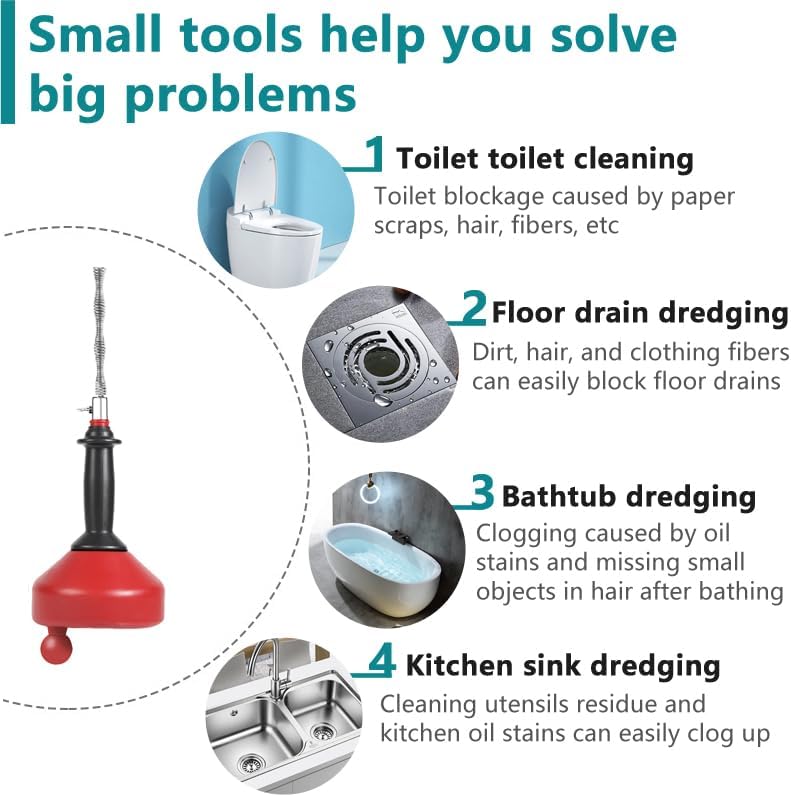 Small tools help you solve big problems

1 Toilet toilet cleaning
Toilet blockage caused by paper scraps, hair, fibers, etc

2 Floor drain dredging
Dirt, hair, and clothing fibers can easily block floor drains

3 Bathtub dredging
Clogging caused by oil stains and missing small objects in hair after bathing

4 Kitchen sink dredging
Cleaning utensils residue and kitchen oil stains can easily clog up