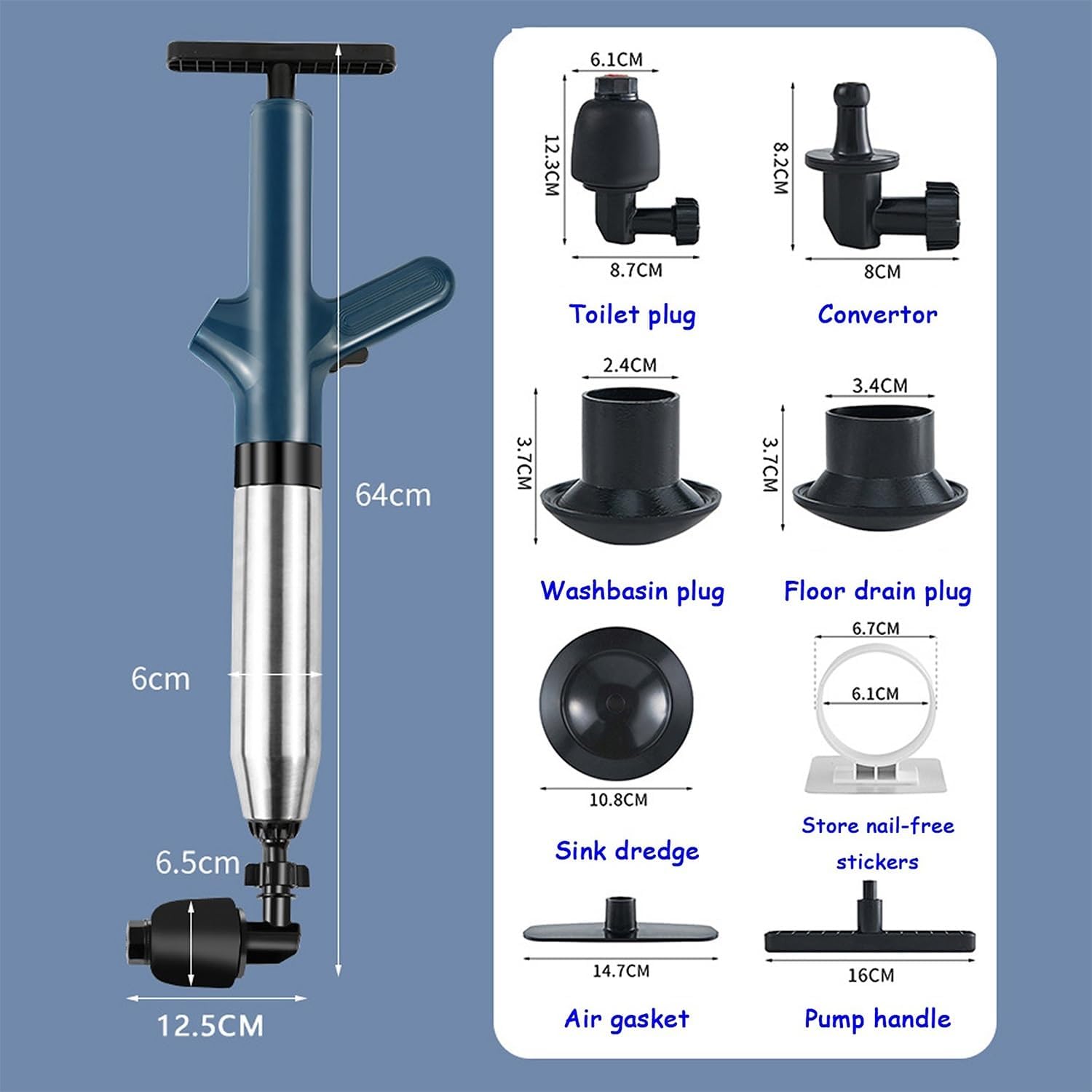 64cm

6cm

6.5cm

12.5CM

6.1CM
12.3CM
8.7CM
Toilet plug

8.2CM
8CM
Convertor

2.4CM
3.7CM
Washbasin plug

3.4CM
3.7CM
Floor drain plug

10.8CM
Sink dredge

6.7CM
6.1CM
Store nail-free stickers

14.7CM
Air gasket

16CM
Pump handle