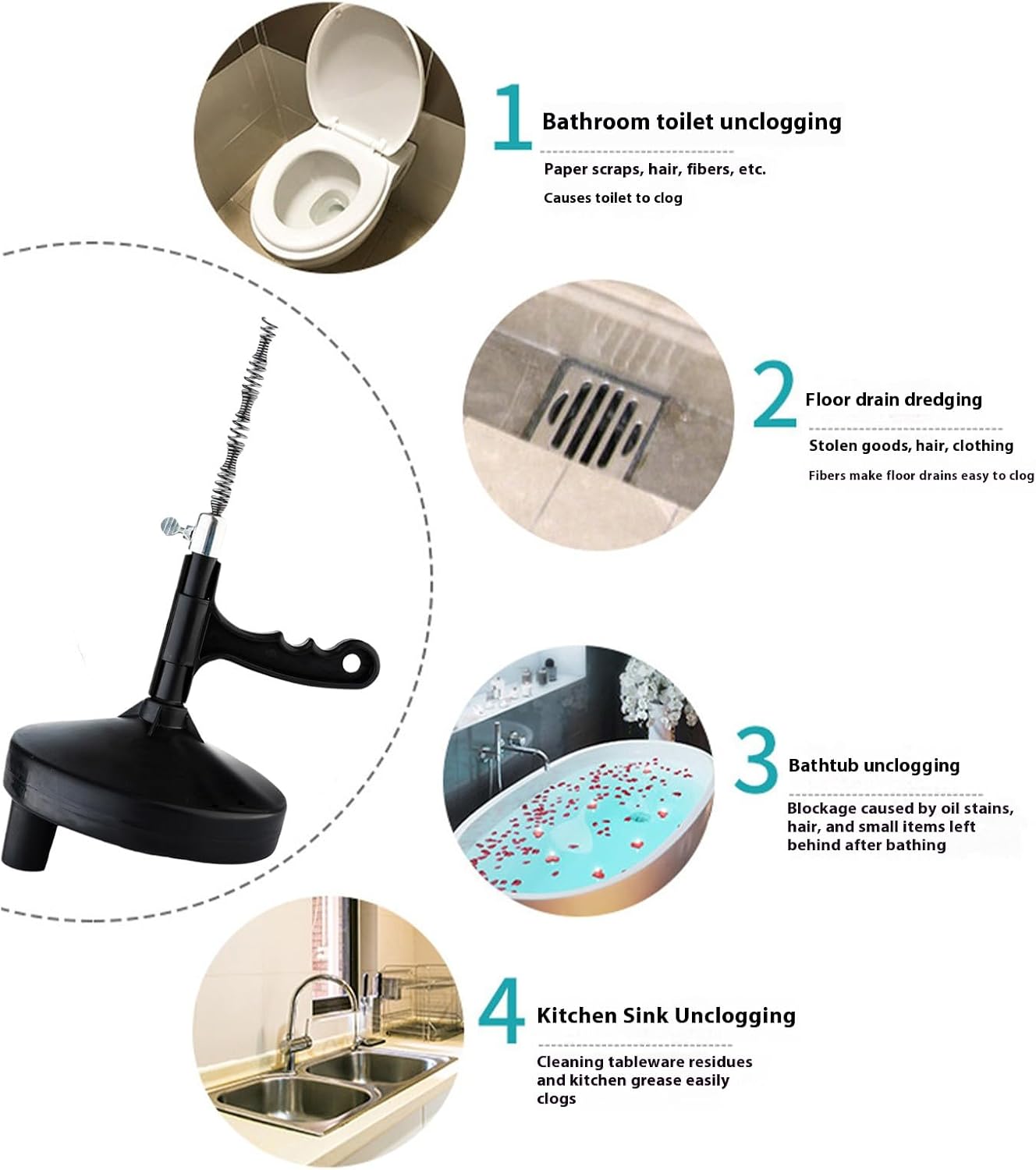 1 Bathroom toilet unclogging

Paper scraps, hair, fibers, etc.

Causes toilet to clog

2 Floor drain dredging

Stolen goods, hair, clothing

Fibers make floor drains easy to clog

3 Bathtub unclogging

Blockage caused by oil stains, hair, and small items left behind after bathing

4 Kitchen Sink Unclogging

Cleaning tableware residues and kitchen grease easily clogs