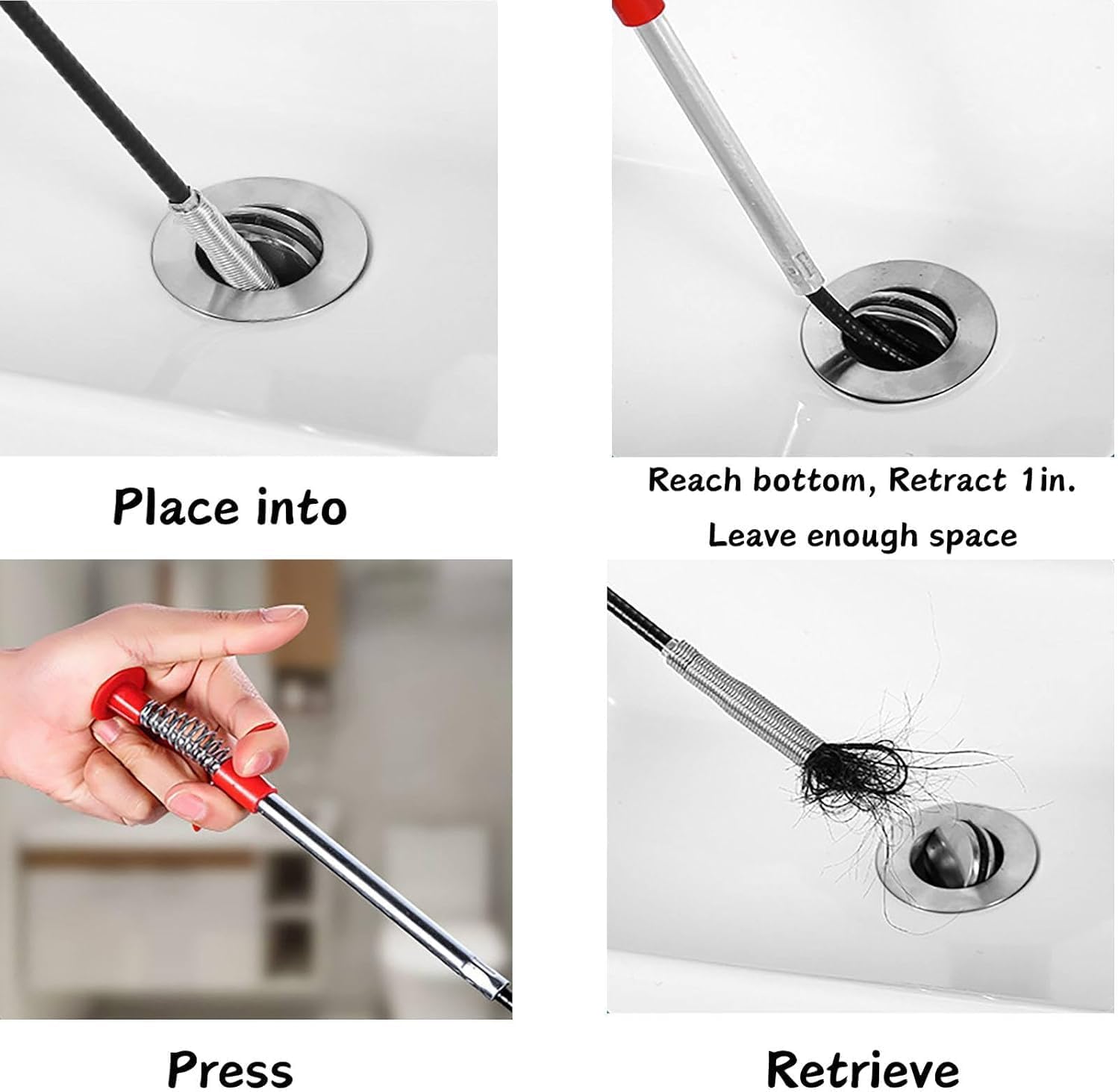 Place into

Reach bottom, Retract 1in.
Leave enough space

Press

Retrieve