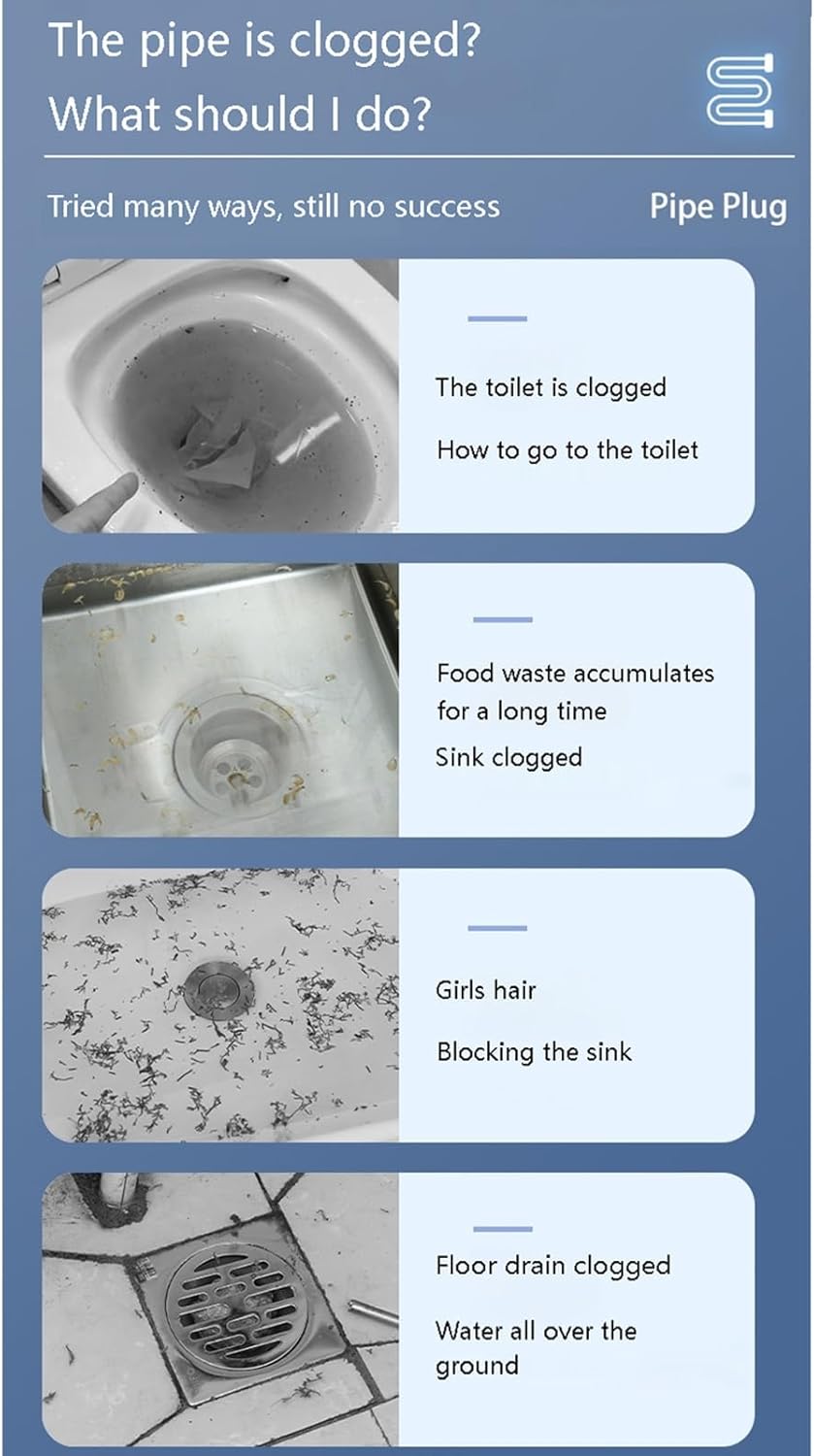 The pipe is clogged?
What should I do?

Tried many ways, still no success

Pipe Plug

The toilet is clogged

How to go to the toilet

Food waste accumulates for a long time

Sink clogged

Girls hair

Blocking the sink

Floor drain clogged

Water all over the ground