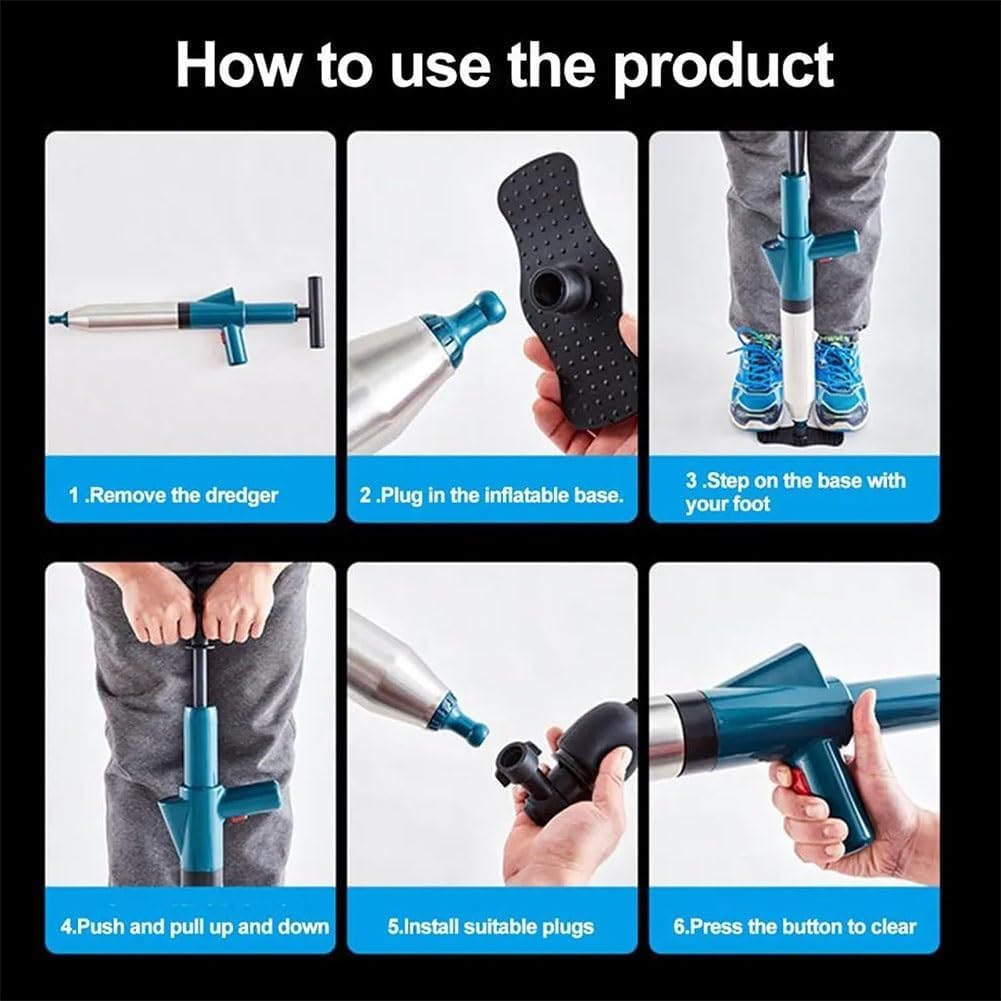 How to use the product

1 .Remove the dredger

2 .Plug in the inflatable base.

3 .Step on the base with your foot

4.Push and pull up and down

5.Install suitable plugs

6.Press the button to clear