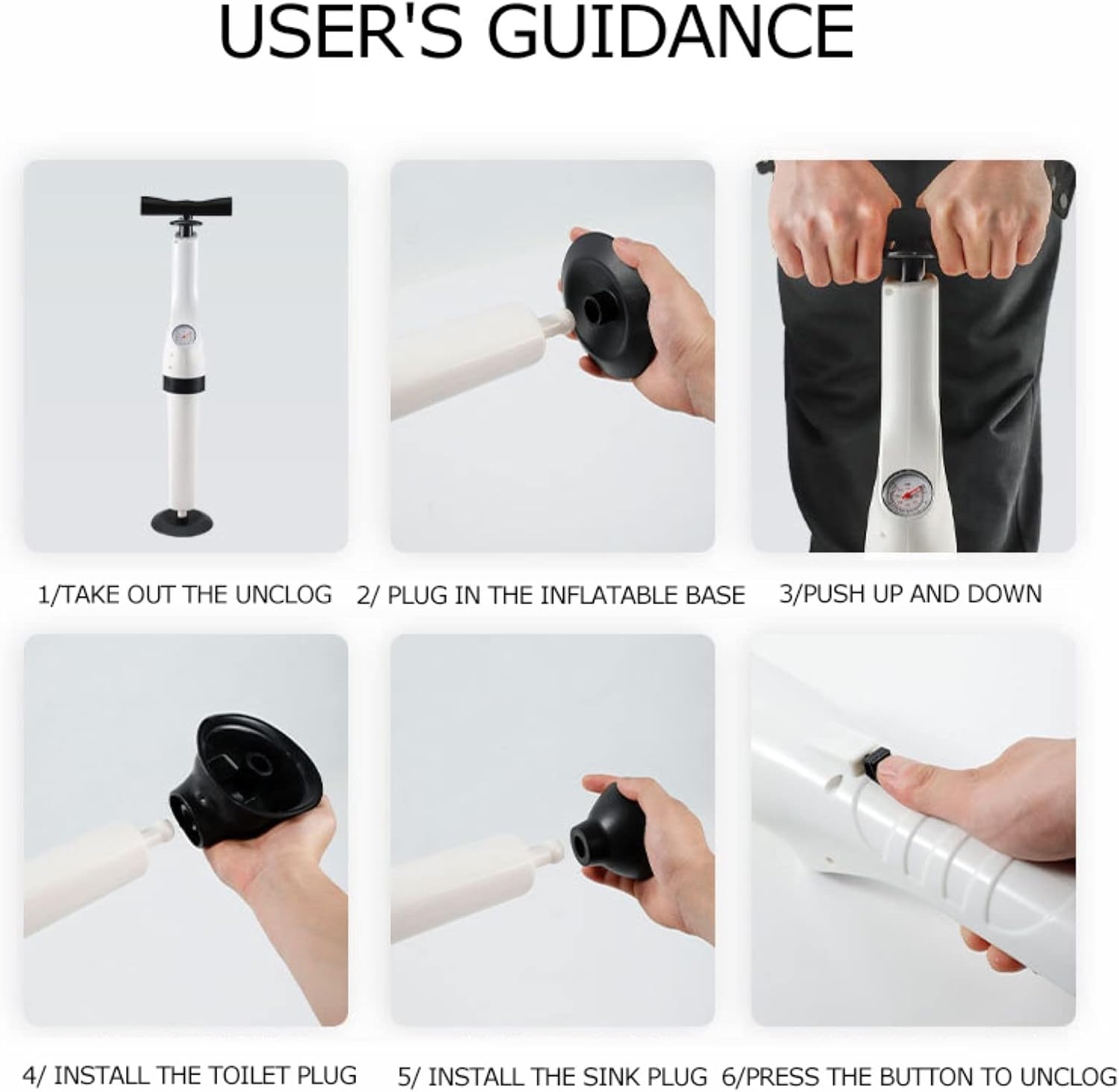 USER'S GUIDANCE

1/TAKE OUT THE UNCLOG

2/ PLUG IN THE INFLATABLE BASE

3/PUSH UP AND DOWN

4/ INSTALL THE TOILET PLUG

5/ INSTALL THE SINK PLUG

6/PRESS THE BUTTON TO UNCLOG