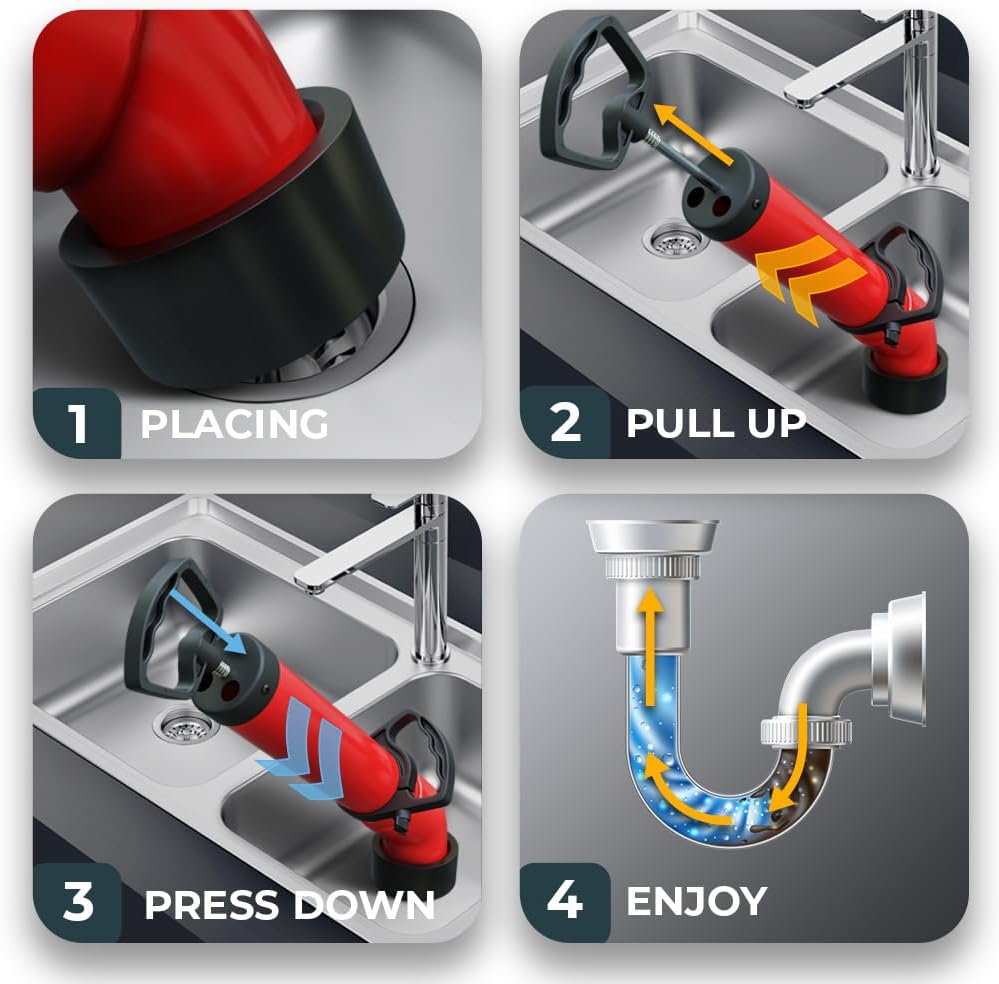 1 PLACING

2 PULL UP

3 PRESS DOWN

4 ENJOY