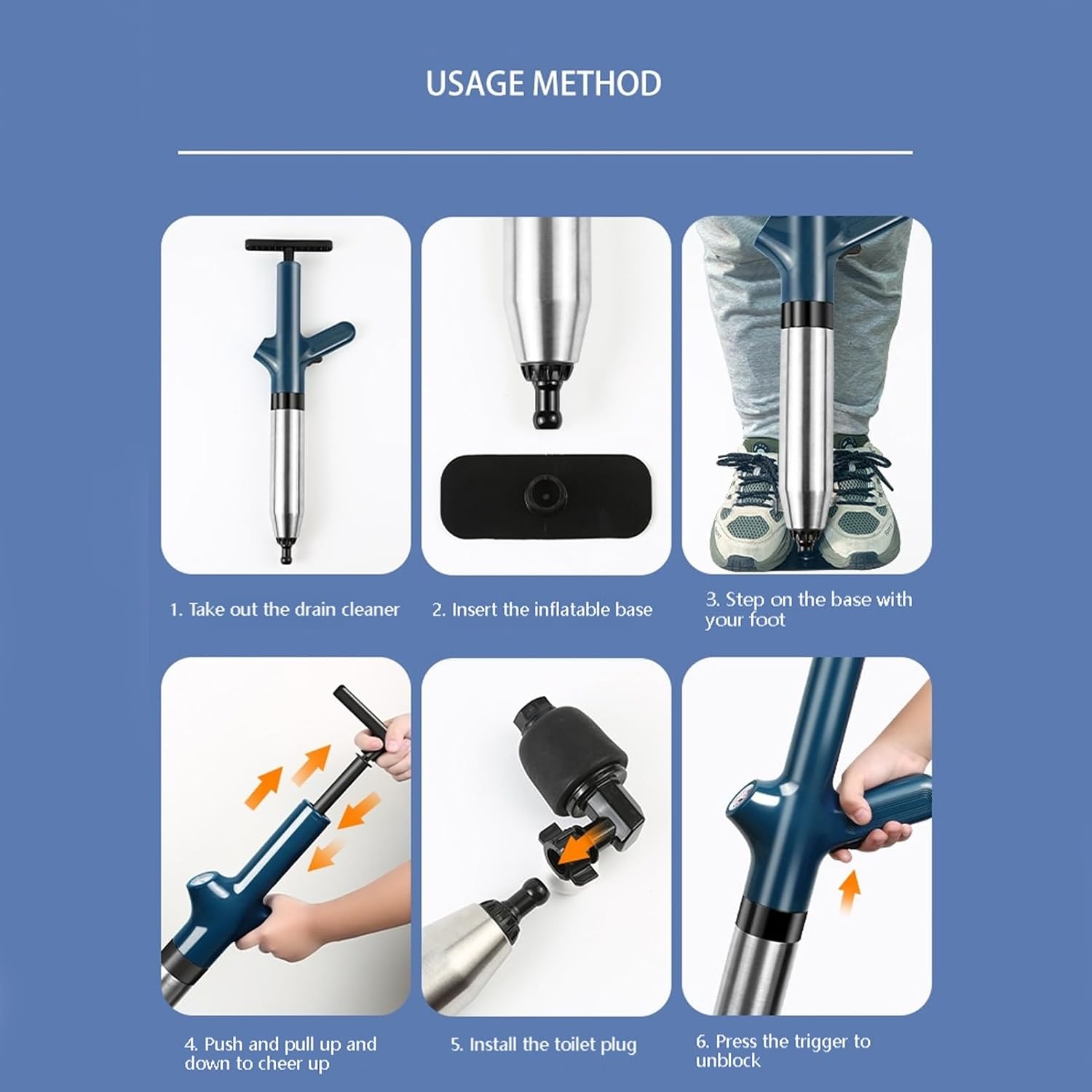 USAGE METHOD

1. Take out the drain cleaner

2. Insert the inflatable base

3. Step on the base with your foot

4. Push and pull up and down to cheer up

5. Install the toilet plug

6. Press the trigger to unblock