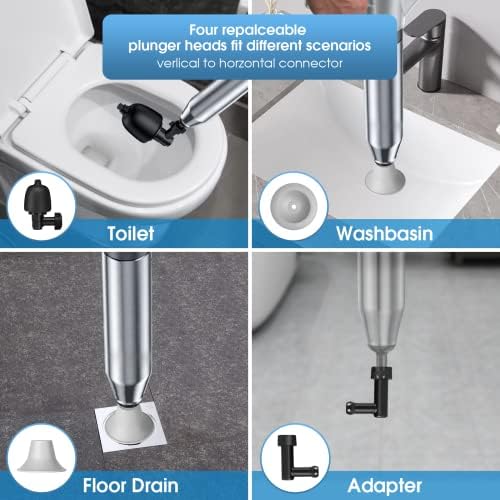 Four repalceable plunger heads fit different scenarios
verlical to horzontal connector

Toilet

Washbasin

Floor Drain

Adapter