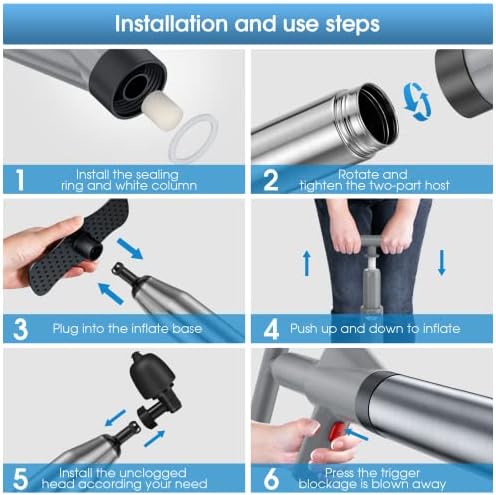 Installation and use steps

1 Install the sealing ring and white column

2 Rotate and tighten the two-part host

3 Plug into the inflate base

4 Push up and down to inflate

5 Install the unclogged head according your need

6 Press the trigger blockage is blown away