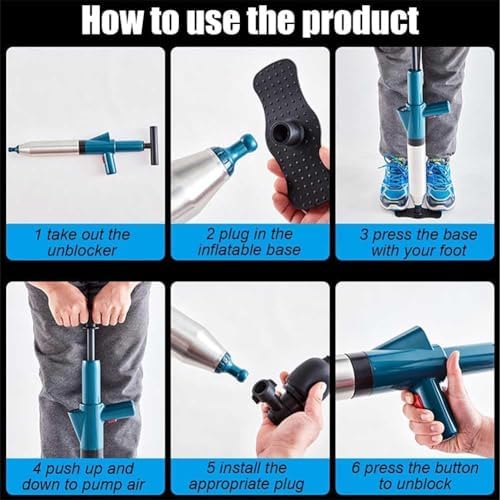 How to use the product

1 take out the unblocker

2 plug in the inflatable base

3 press the base with your foot

4 push up and down to pump air

5 install the appropriate plug

6 press the button to unblock