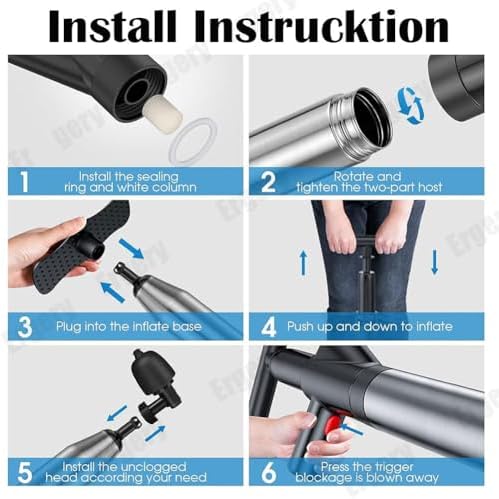 Install Instrucktion

1 Install the sealing ring and white column

2 Rotate and tighten the two-part host

3 Plug into the inflate base

4 Push up and down to inflate

5 Install the unclogged head according your need

6 Press the trigger blockage is blown away