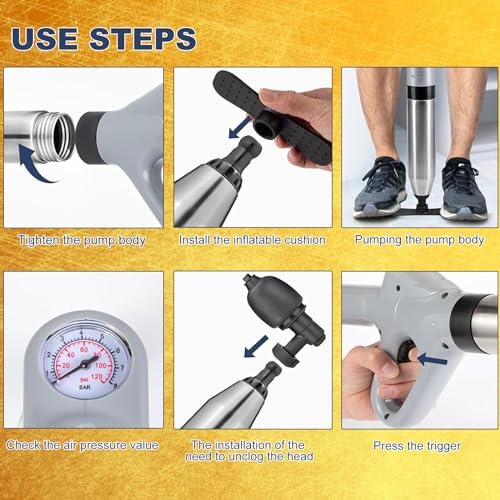 USE STEPS

Tighten the pump body

Install the inflatable cushion

Pumping the pump body

1 2 3 4 5 6 7 8
20 40 60 80 100 120
psi
BAR

Check the air pressure value

The installation of the need to unclog the head

Press the trigger