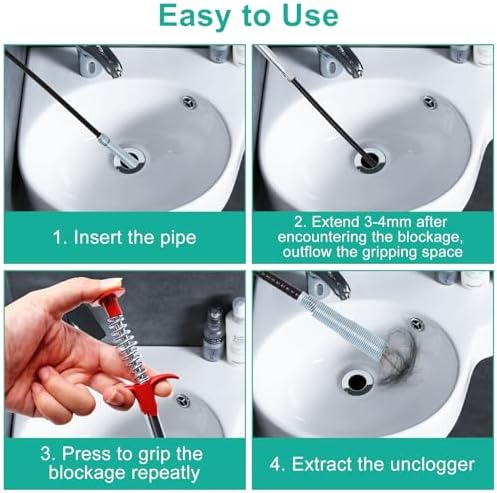 Easy to Use

1. Insert the pipe

2. Extend 3-4mm after encountering the blockage, outflow the gripping space

3. Press to grip the blockage repeatly

4. Extract the unclogger