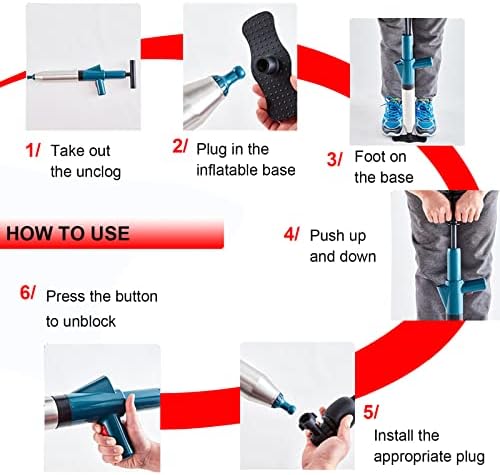 1/ Take out the unclog

2/ Plug in the inflatable base

3/ Foot on the base

HOW TO USE

4/ Push up and down

6/ Press the button to unblock

5/ Install the appropriate plug