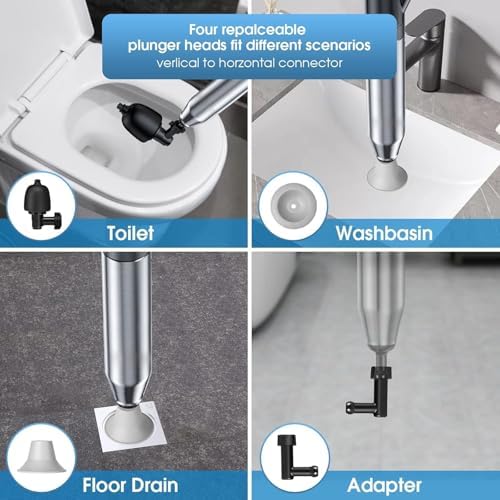 Four repalceable plunger heads fit different scenarios
verlical to horzontal connector

Toilet

Washbasin

Floor Drain

Adapter