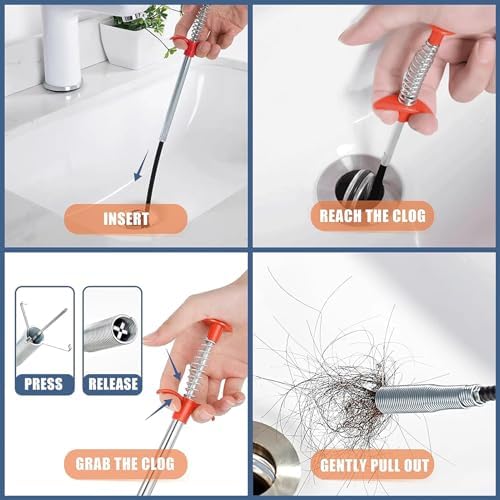 INSERT

REACH THE CLOG

PRESS

RELEASE

GRAB THE CLOG

GENTLY PULL OUT