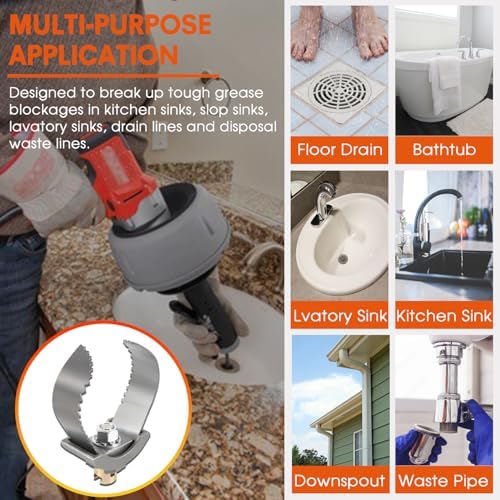 MULTI-PURPOSE APPLICATION

Designed to break up tough grease blockages in kitchen sinks, slop sinks, lavatory sinks, drain lines and disposal waste lines.

Floor Drain

Bathtub

Lvatory Sink

Kitchen Sink

Downspout

Waste Pipe