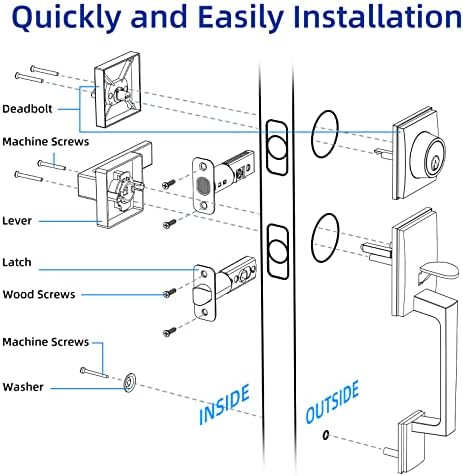 Quickly and Easily Installation

Deadbolt

Machine Screws

Lever

Latch

Wood Screws

Machine Screws

Washer

INSIDE

OUTSIDE