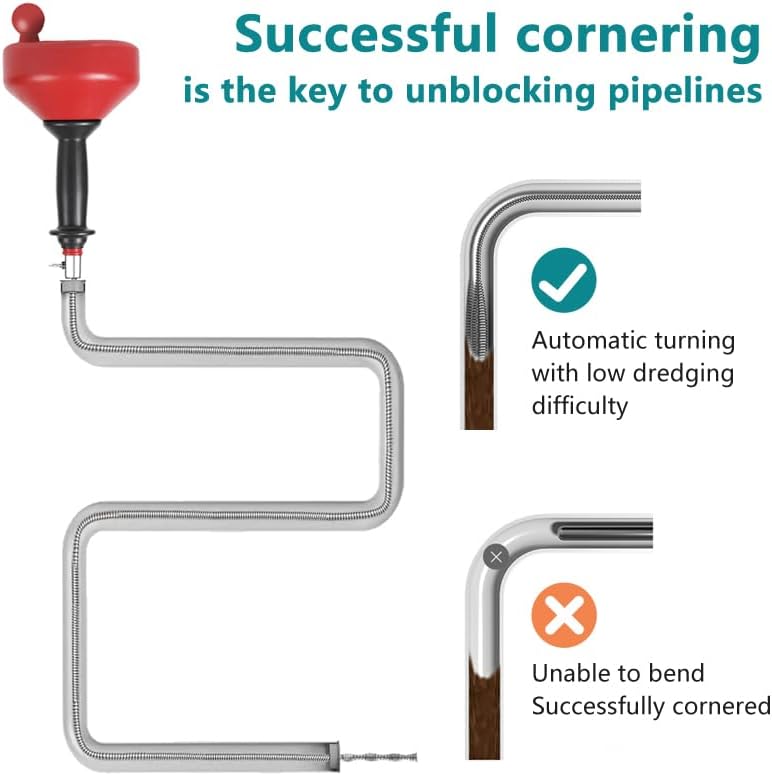 Successful cornering
is the key to unblocking pipelines

Automatic turning with low dredging difficulty

Unable to bend
Successfully cornered