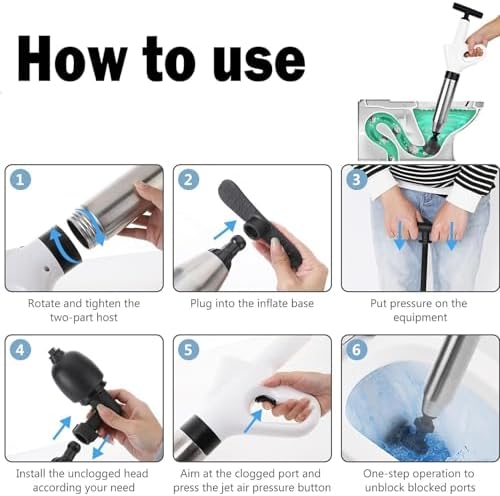 How to use

1

Rotate and tighten the two-part host

2

Plug into the inflate base

3

Put pressure on the equipment

4

Install the unclogged head according your need

5

Aim at the clogged port and press the jet air pressure button

6

One-step operation to unblock blocked ports