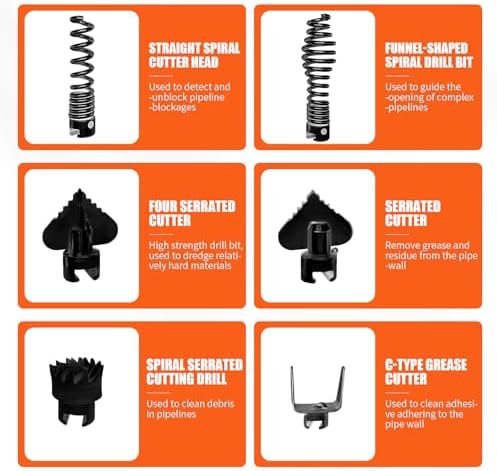 STRAIGHT SPIRAL CUTTER HEAD

Used to detect and -unblock pipeline -blockages

FUNNEL-SHAPED SPIRAL DRILL BIT

Used to guide the -opening of complex -pipelines

FOUR SERRATED CUTTER

High strength drill bit, used to dredge relatively hard materials

SERRATED CUTTER

Remove grease and residue from the pipe -wall

SPIRAL SERRATED CUTTING DRILL

Used to clean debris in pipelines

C-TYPE GREASE CUTTER

Used to clean adhesive adhering to the pipe wall