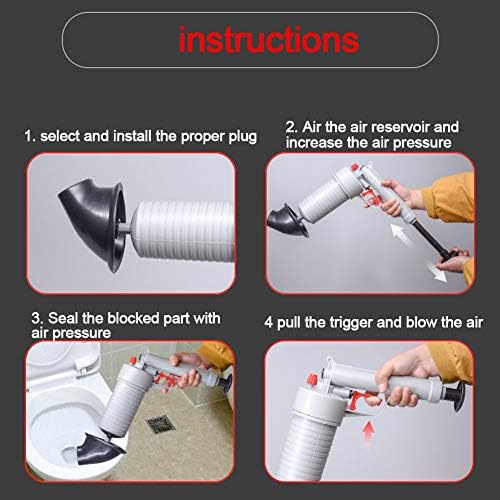 instructions

1. select and install the proper plug

2. Air the air reservoir and increase the air pressure

3. Seal the blocked part with air pressure

4 pull the trigger and blow the air