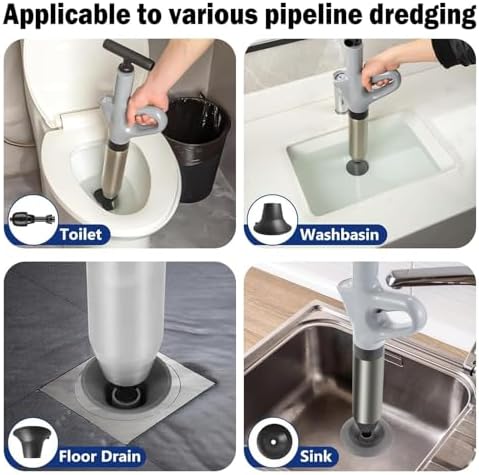 Applicable to various pipeline dredging

Toilet

Washbasin

Floor Drain

Sink