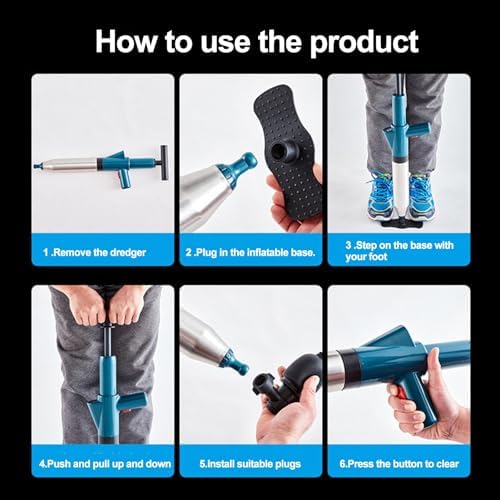 How to use the product

1 .Remove the dredger

2 .Plug in the inflatable base.

3 .Step on the base with your foot

4.Push and pull up and down

5.Install suitable plugs

6.Press the button to clear