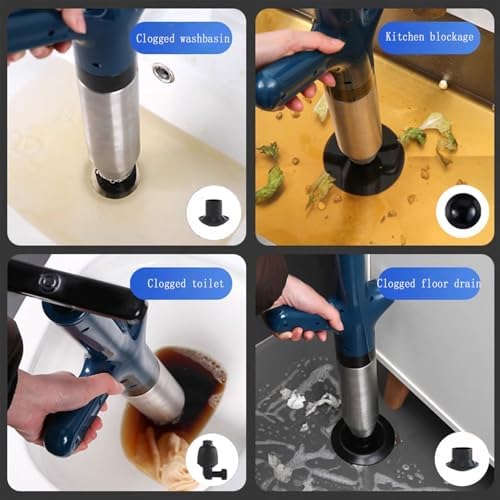 Clogged washbasin

Kitchen blockage

Clogged toilet

Clogged floor drain